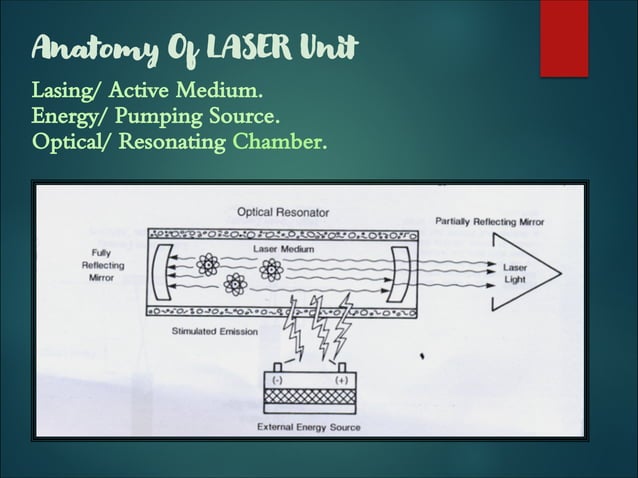 Anatomy Of LASER Unit

Lasing/ Active Medium.
Energy/ Pumping Source.
Optical/ Resonating Chamber.

Optical Resonator

Partially Reflecting Mirror

Fully Reflecting Mirror

Laser Medium

Laser Light

Stimulated Emission

(-)

(+)

External Energy Source