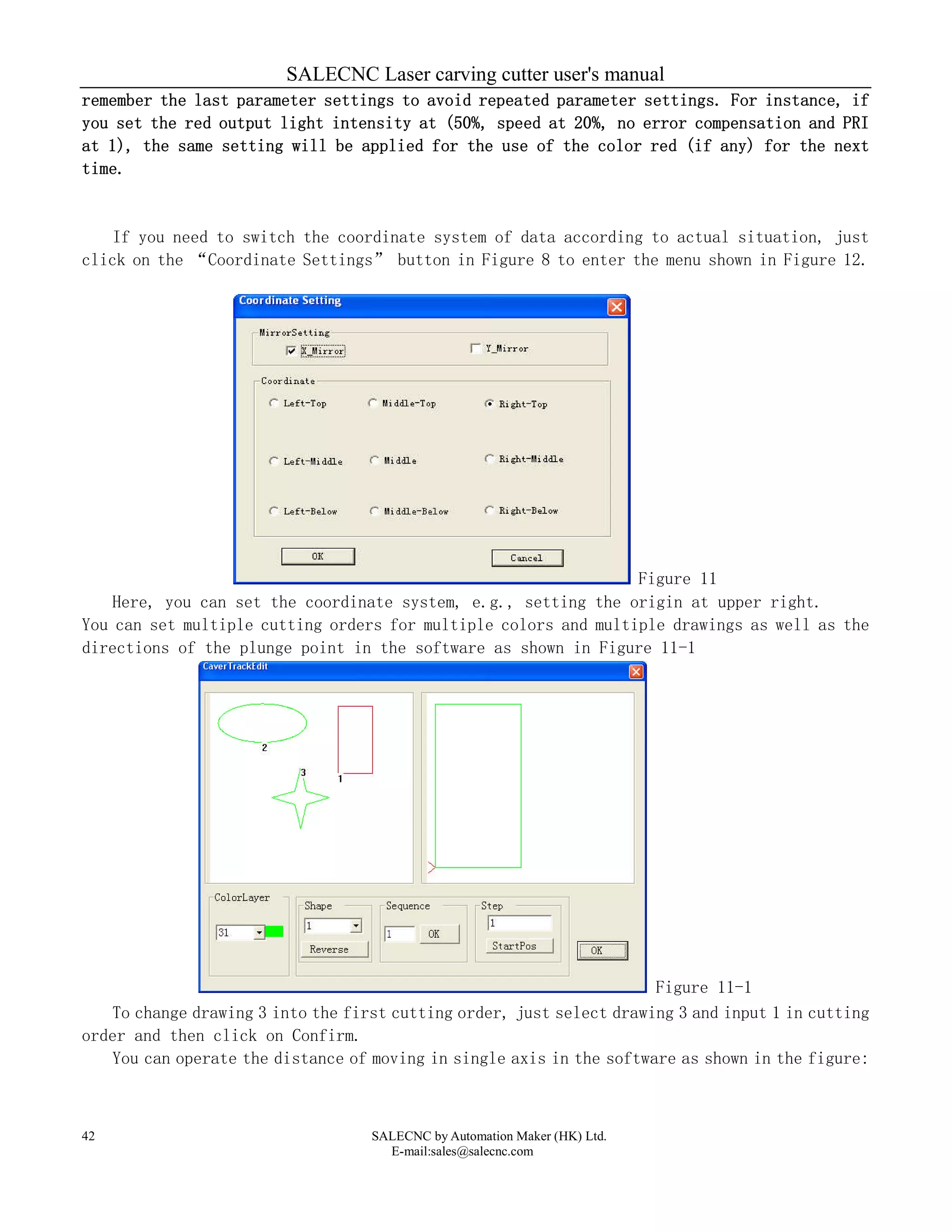 SALECNC Laser carving cutter user's manual

remember the last parameter settings to avoid repeated parameter settings. For instance, if you set the red output light intensity at (50%, speed at 20%, no error compensation and PRI at 1), the same setting will be applied for the use of the color red (if any) for the next time.

If you need to switch the coordinate system of data according to actual situation, just click on the “Coordinate Settings” button in Figure 8 to enter the menu shown in Figure 12.

Coordinate Setting

MirrorSetting

X_Mirror

Y_Mirror

Coordinate

Left-Top

Middle-Top

Right-Top

Left-Middle

Middle

Right-Middle

Left-Below

Middle-Below

Right-Below

OK

Cancel

Figure 11

Here, you can set the coordinate system, e.g., setting the origin at upper right.
You can set multiple cutting orders for multiple colors and multiple drawings as well as the directions of the plunge point in the software as shown in Figure 11-1

CaverTrackEdit

2

3

1

ColorLayer

31

Shape

1

Reverse

Sequence

1

OK

Step

1

StartPos

OK

Figure 11-1

To change drawing 3 into the first cutting order, just select drawing 3 and input 1 in cutting order and then click on Confirm.

You can operate the distance of moving in single axis in the software as shown in the figure:

42

SALECNC by Automation Maker (HK) Ltd.
E-mail:sales@salecnc.com