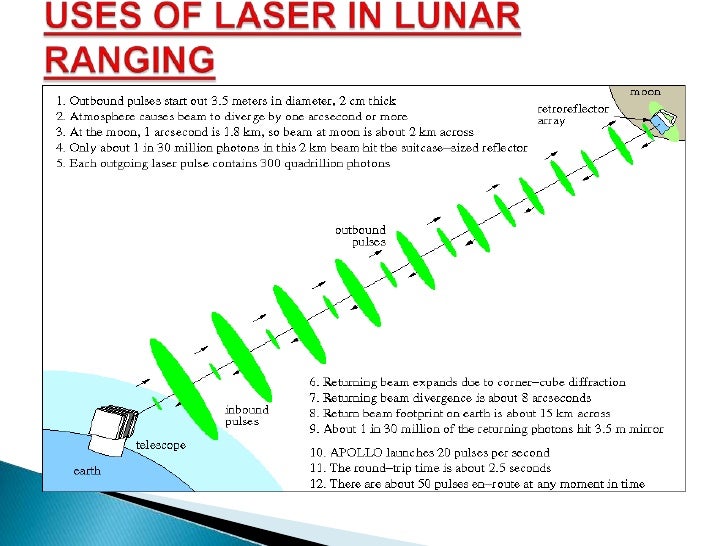 USES OF LASER IN LUNAR RANGING

1. Outbound pulses start out 3.5 meters in diameter, 2 cm thick
2. Atmosphere causes beam to diverge by one arcsecond or more
3. At the moon, 1 arcsecond is 1.8 km, so beam at moon is about 2 km across
4. Only about 1 in 30 million photons in this 2 km beam hit the suitcase–sized reflector
5. Each outgoing laser pulse contains 300 quadrillion photons

moon

retroreflector array

outbound pulses

inbound pulses

telescope

earth

6. Returning beam expands due to corner–cube diffraction
7. Returning beam divergence is about 8 arcseconds
8. Return beam footprint on earth is about 15 km across
9. About 1 in 30 million of the returning photons hit 3.5 m mirror

10. APOLLO launches 20 pulses per second
11. The round–trip time is about 2.5 seconds
12. There are about 50 pulses en–route at any moment in time