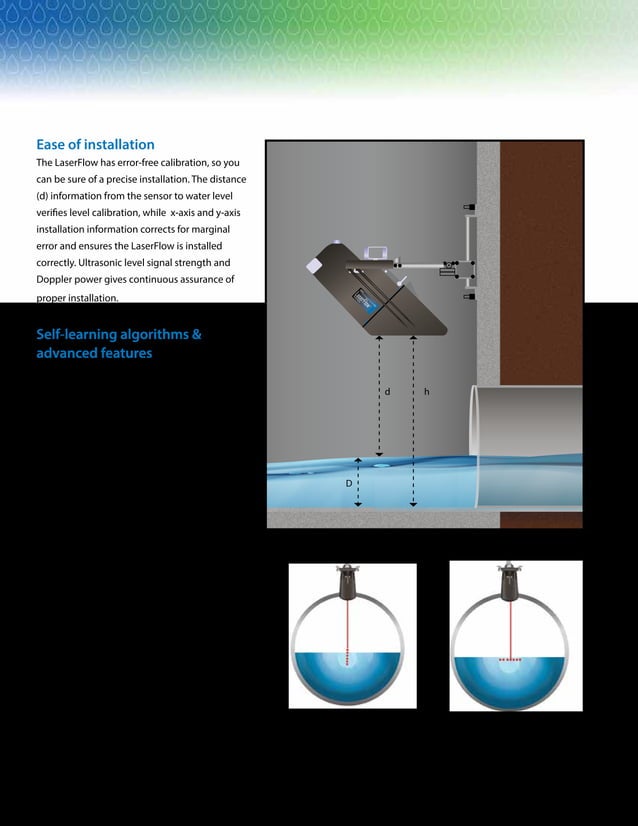 Ease of installation

The LaserFlow has error-free calibration, so you can be sure of a precise installation. The distance (d) information from the sensor to water level verifies level calibration, while x-axis and y-axis installation information corrects for marginal error and ensures the LaserFlow is installed correctly. Ultrasonic level signal strength and Doppler power gives continuous assurance of proper installation.

Self-learning algorithms & advanced features

d

h

D