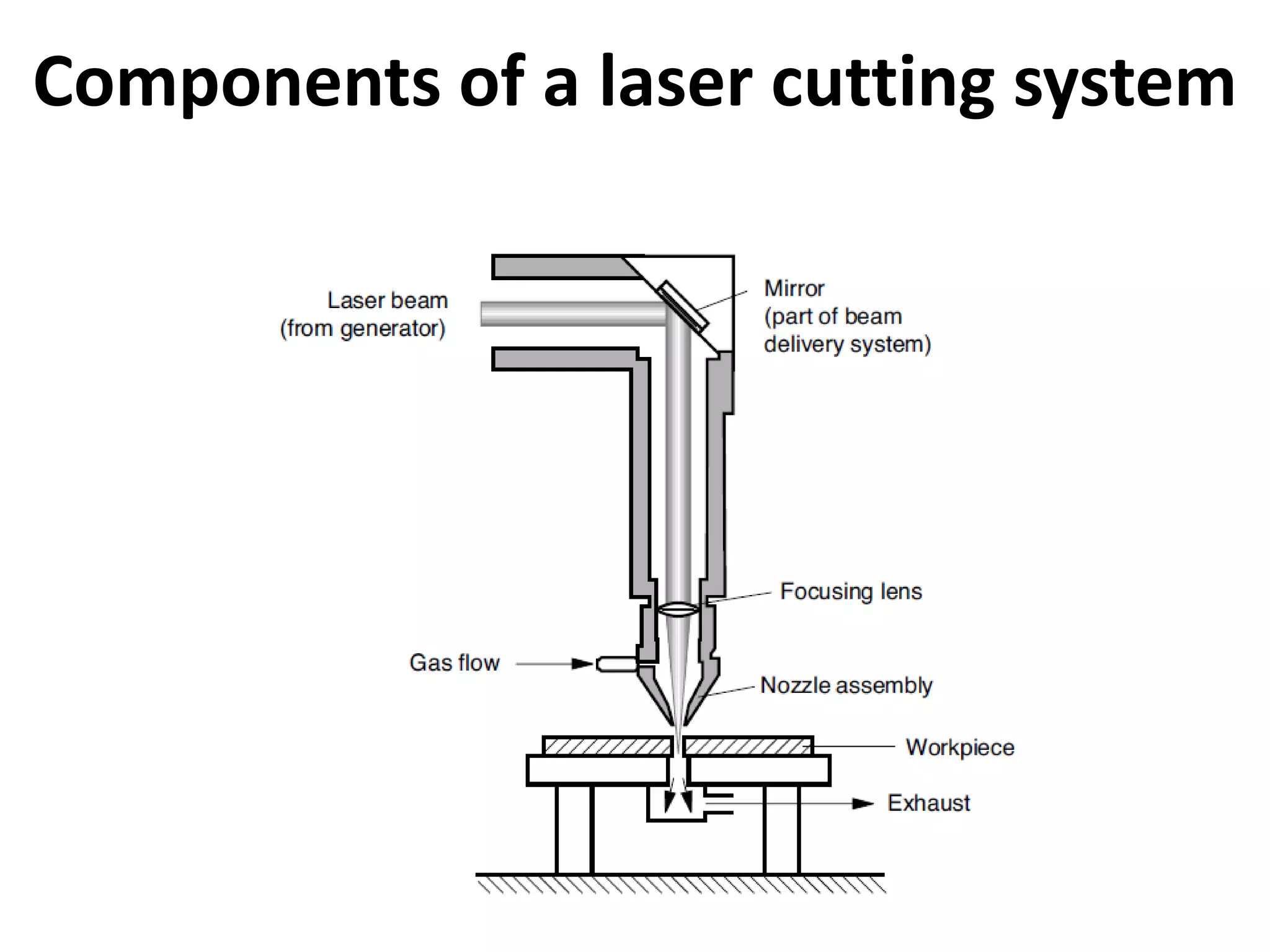 Components of a laser cutting system

Laser beam
(from generator)

Mirror
(part of beam
delivery system)

Focusing lens

Gas flow

Nozzle assembly

Workpiece

Exhaust