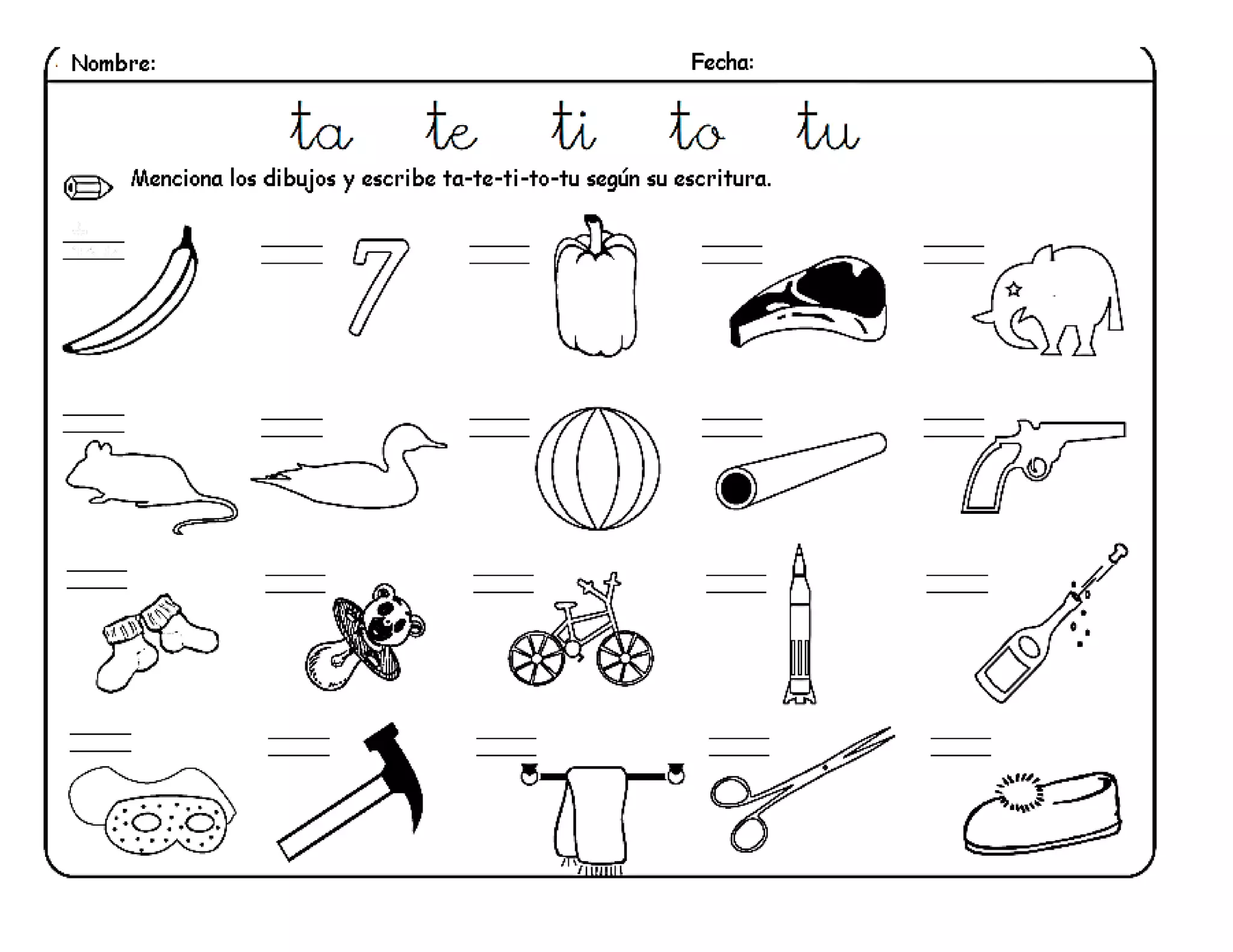 Nombre: Fecha:

ta te ti to tu

Menciona los dibujos y escribe ta-te-ti-to-tu según su escritura.

7