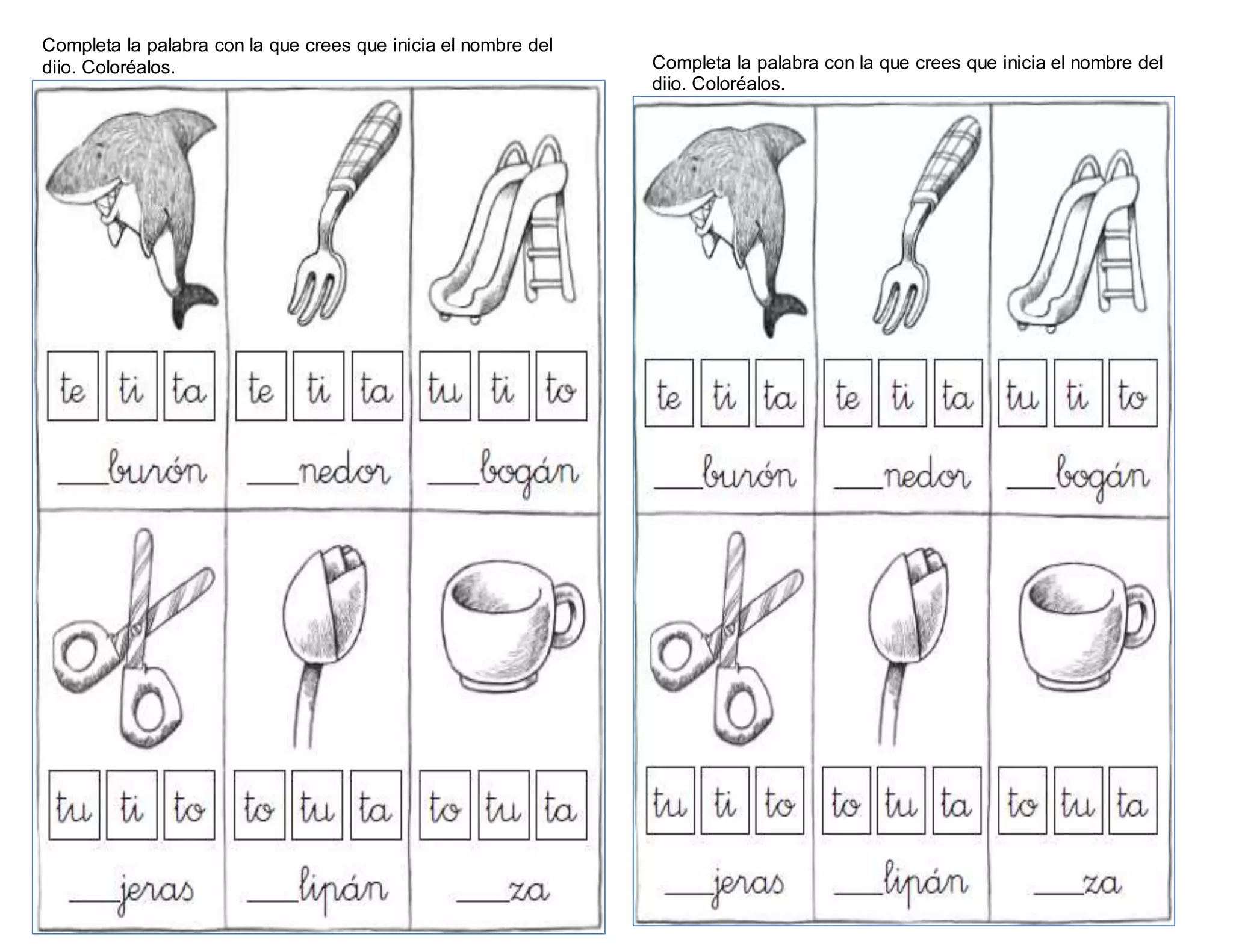 Completa la palabra con la que crees que inicia el nombre del diio. Coloréalos.

te ti ta
___burón

te ti ta
___nedor

tu ti to
___bogán

tu ti to
___jeras

to tu ta
___lipán

to tu ta
___za

Completa la palabra con la que crees que inicia el nombre del diio. Coloréalos.

te ti ta
___burón

te ti ta
___nedor

tu ti to
___bogán

tu ti to
___jeras

to tu ta
___lipán

to tu ta
___za