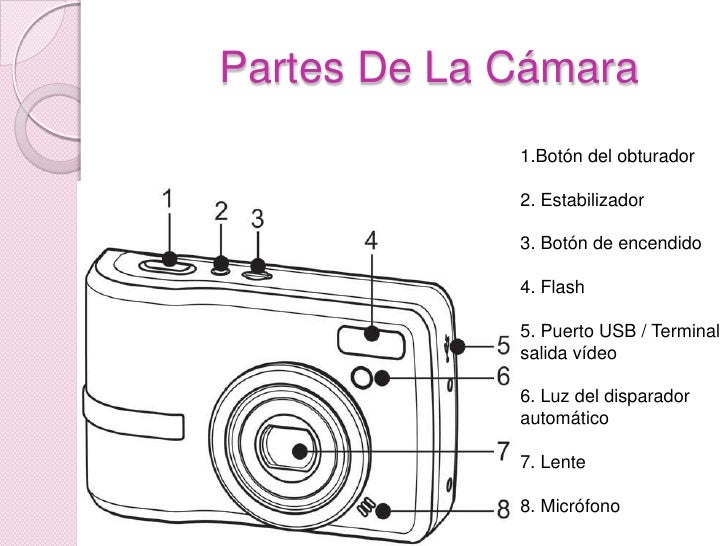 Partes De La Cámara

1
2
3
4
5
6
7
8

1.Botón del obturador

2. Estabilizador

3. Botón de encendido

4. Flash

5. Puerto USB / Terminal salida vídeo

6. Luz del disparador automático

7. Lente

8. Micrófono