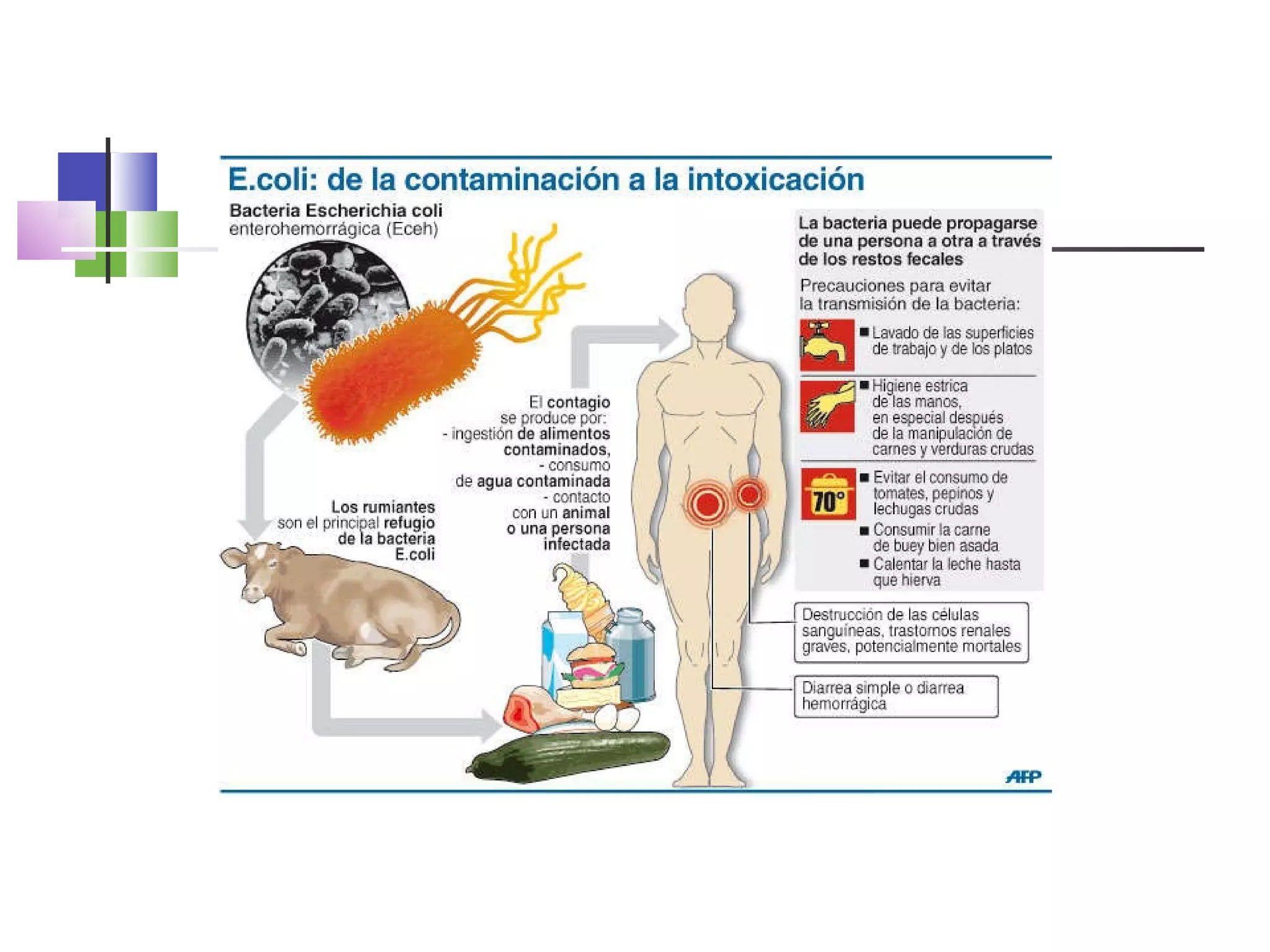 E.coli: de la contaminación a la intoxicación

Bacteria Escherichia coli enterohemorrágica (Eceh)

Los rumiantes son el principal refugio de la bacteria E.coli

El contagio se produce por:
- ingestión de alimentos contaminados,
- consumo de agua contaminada
- contacto con un animal o una persona infectada

La bacteria puede propagarse de una persona a otra a través de los restos fecales

Precauciones para evitar la transmisión de la bacteria:

■ Lavado de las superficies de trabajo y de los platos

■ Higiene estrica de las manos, en especial después de la manipulación de carnes y verduras crudas

70°

■ Evitar el consumo de tomates, pepinos y lechugas crudas
■ Consumir la carne de buey bien asada
■ Calentar la leche hasta que hierva

Destrucción de las células sanguíneas, trastornos renales graves, potencialmente mortales

Diarrea simple o diarrea hemorrágica

AFP