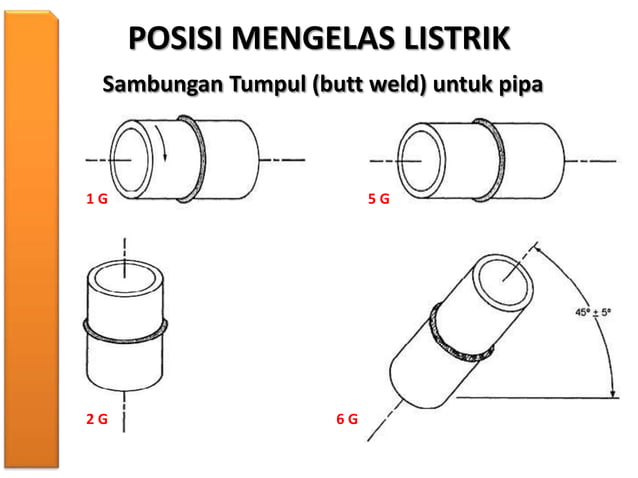 POSISI MENGELAS LISTRIK

Sambungan Tumpul (butt weld) untuk pipa

1 G

5 G

2 G

6 G

$45° \pm 5°$