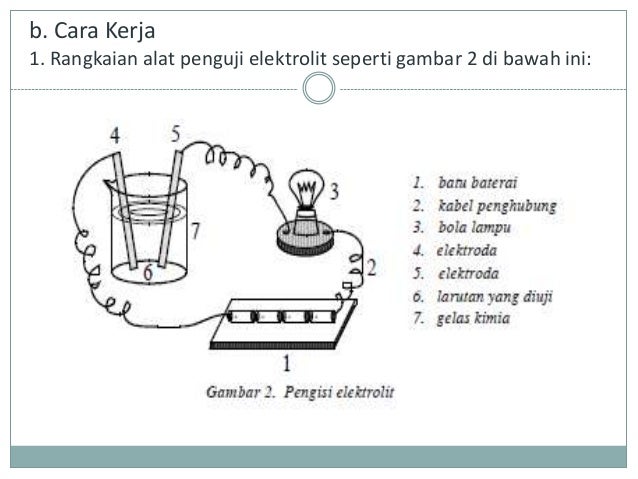 b. Cara Kerja
1. Rangkaian alat penguji elektrolit seperti gambar 2 di bawah ini:

4
5
3
7
6
2
1

1. batu baterai
2. kabel penghubung
3. bola lampu
4. elektroda
5. elektroda
6. larutan yang diuji
7. gelas kimia

Gambar 2. Pengisi elektrolit