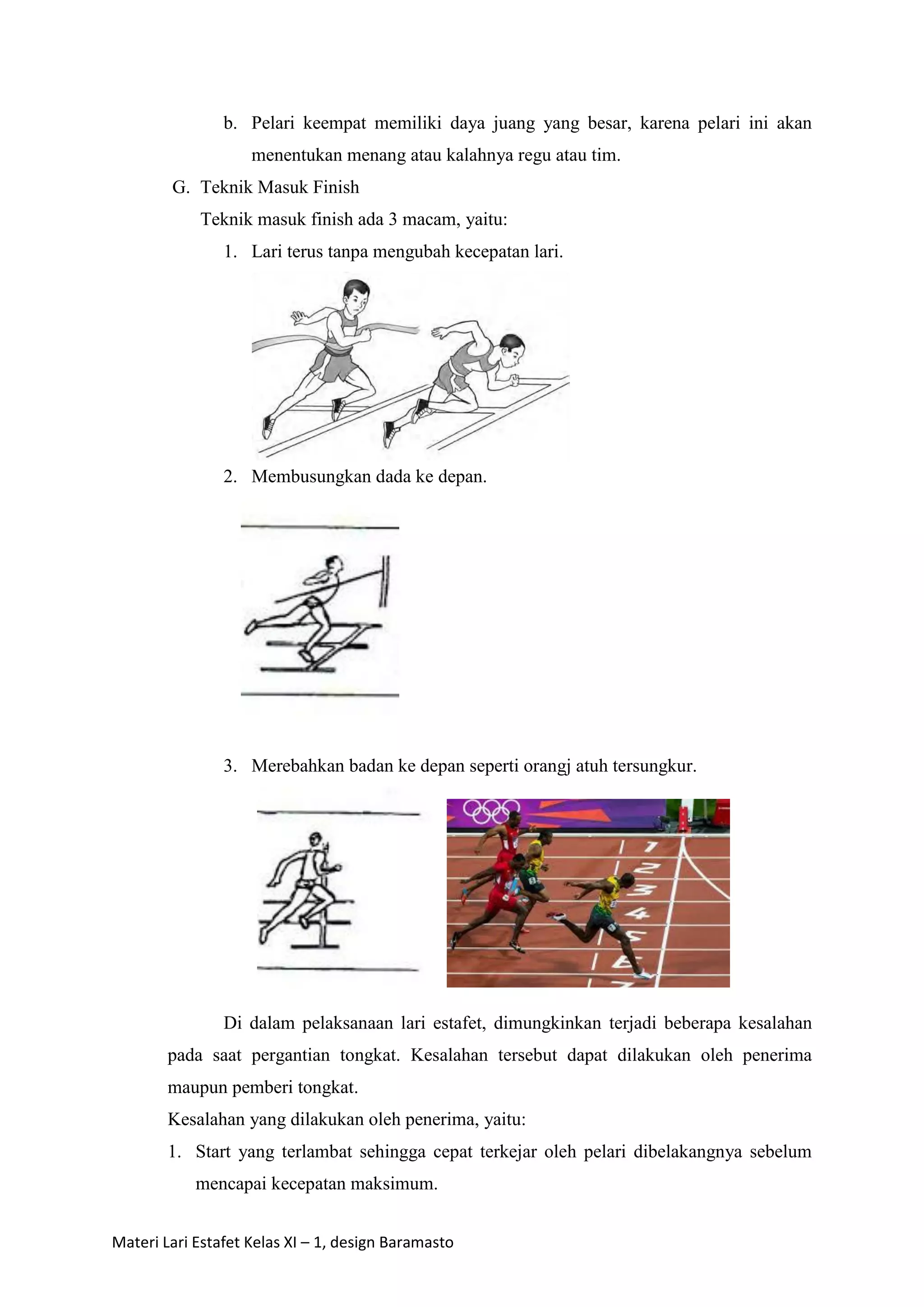 b. Pelari keempat memiliki daya juang yang besar, karena pelari ini akan menentukan menang atau kalahnya regu atau tim.

G. Teknik Masuk Finish

Teknik masuk finish ada 3 macam, yaitu:

1. Lari terus tanpa mengubah kecepatan lari.

2. Membusungkan dada ke depan.

3. Merebahkan badan ke depan seperti orangj atuh tersungkur.

1
2
3
4
5
6
7

Di dalam pelaksanaan lari estafet, dimungkinkan terjadi beberapa kesalahan pada saat pergantian tongkat. Kesalahan tersebut dapat dilakukan oleh penerima maupun pemberi tongkat.

Kesalahan yang dilakukan oleh penerima, yaitu:

1. Start yang terlambat sehingga cepat terkejar oleh pelari dibelakangnya sebelum mencapai kecepatan maksimum.

Materi Lari Estafet Kelas XI – 1, design Baramasto