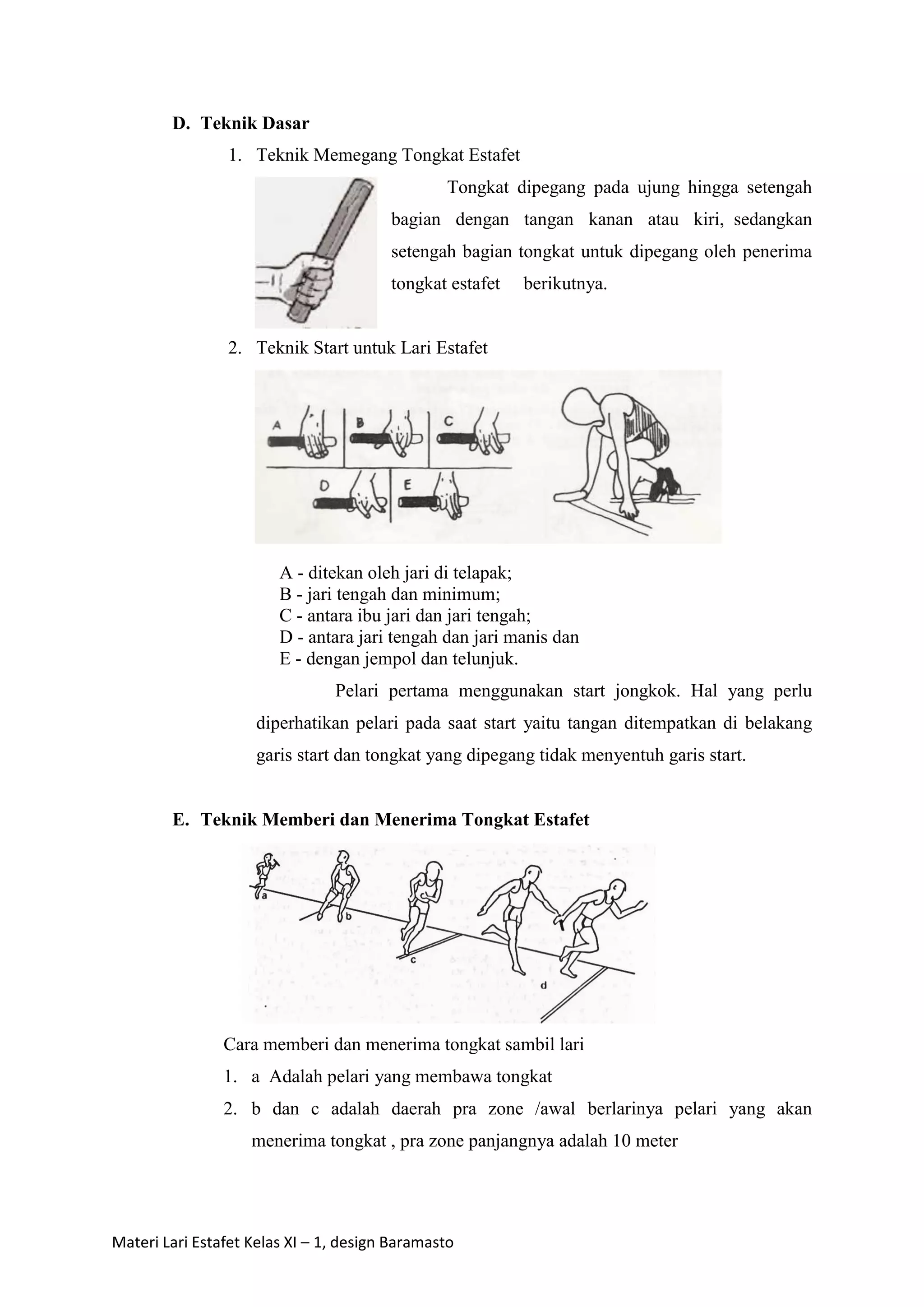 D. Teknik Dasar

1. Teknik Memegang Tongkat Estafet

Tongkat dipegang pada ujung hingga setengah bagian dengan tangan kanan atau kiri, sedangkan setengah bagian tongkat untuk dipegang oleh penerima tongkat estafet berikutnya.

2. Teknik Start untuk Lari Estafet

A B C D E

A - ditekan oleh jari di telapak;
B - jari tengah dan minimum;
C - antara ibu jari dan jari tengah;
D - antara jari tengah dan jari manis dan
E - dengan jempol dan telunjuk.

Pelari pertama menggunakan start jongkok. Hal yang perlu diperhatikan pelari pada saat start yaitu tangan ditempatkan di belakang garis start dan tongkat yang dipegang tidak menyentuh garis start.

E. Teknik Memberi dan Menerima Tongkat Estafet

a b c d

Cara memberi dan menerima tongkat sambil lari

1. a Adalah pelari yang membawa tongkat

2. b dan c adalah daerah pra zone /awal berlarinya pelari yang akan menerima tongkat , pra zone panjangnya adalah 10 meter

Materi Lari Estafet Kelas XI – 1, design Baramasto