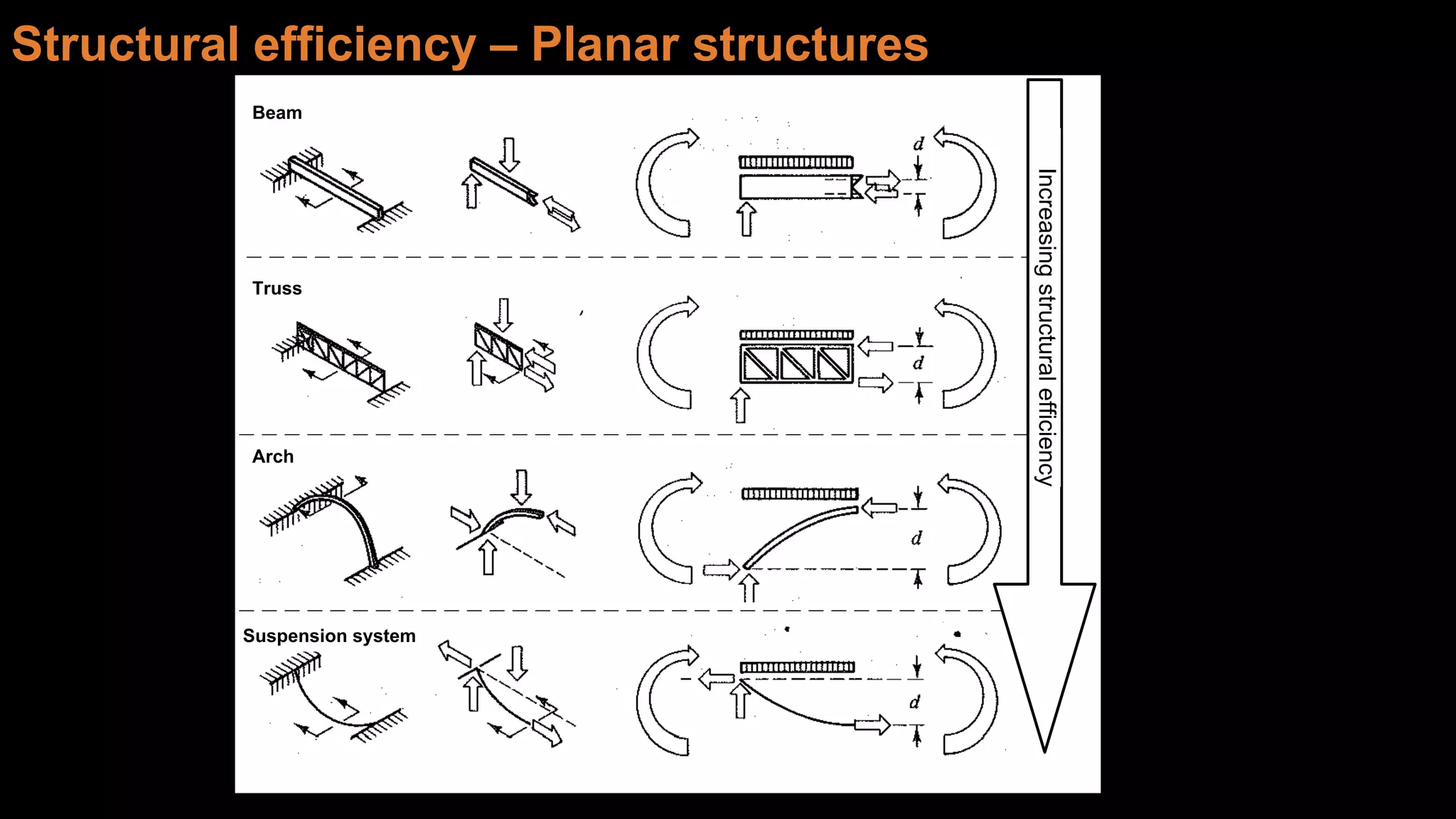 Structural efficiency – Planar structures

Beam

$d$

Truss

$d$

Arch

$d$

Suspension system

$d$

Increasing structural efficiency