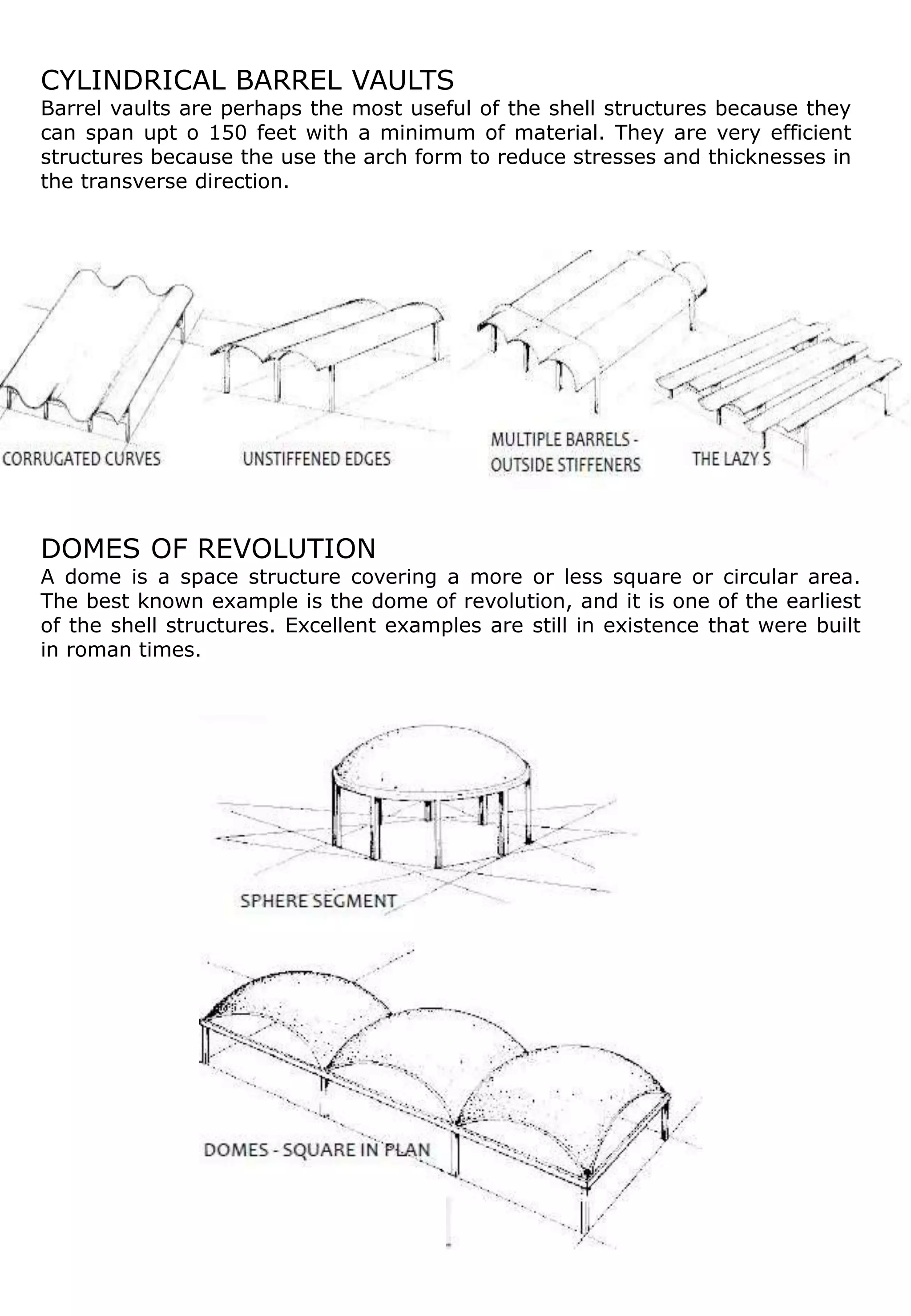 CYLINDRICAL BARREL VAULTS

Barrel vaults are perhaps the most useful of the shell structures because they can span upt o 150 feet with a minimum of material. They are very efficient structures because the use the arch form to reduce stresses and thicknesses in the transverse direction.

CORRUGATED CURVES

UNSTIFFENED EDGES

MULTIPLE BARRELS - OUTSIDE STIFFENERS

THE LAZY S

DOMES OF REVOLUTION

A dome is a space structure covering a more or less square or circular area. The best known example is the dome of revolution, and it is one of the earliest of the shell structures. Excellent examples are still in existence that were built in roman times.

SPHERE SEGMENT

DOMES - SQUARE IN PLAN