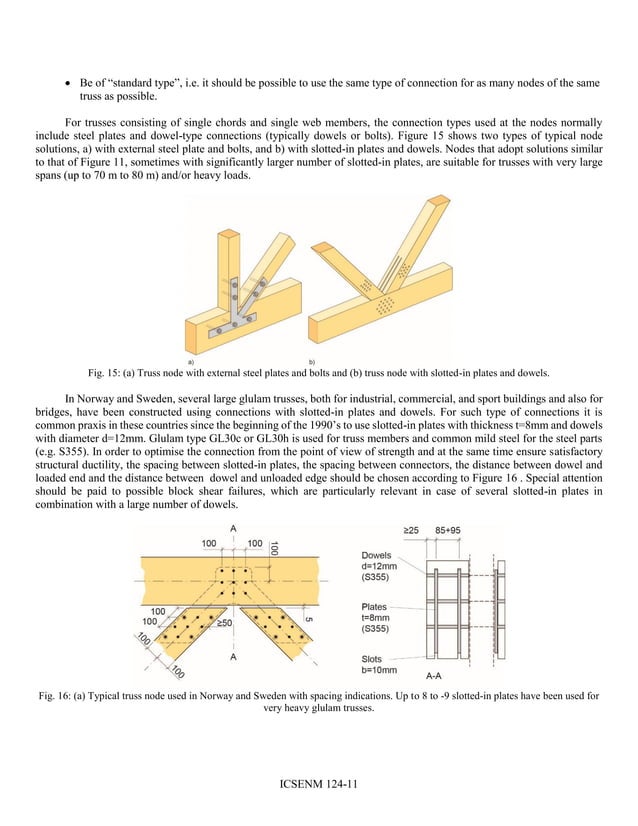 • Be of "standard type", i.e. it should be possible to use the same type of connection for as many nodes of the same truss as possible.

For trusses consisting of single chords and single web members, the connection types used at the nodes normally include steel plates and dowel-type connections (typically dowels or bolts). Figure 15 shows two types of typical node solutions, a) with external steel plate and bolts, and b) with slotted-in plates and dowels. Nodes that adopt solutions similar to that of Figure 11, sometimes with significantly larger number of slotted-in plates, are suitable for trusses with very large spans (up to 70 m to 80 m) and/or heavy loads.

a)

b)

Fig. 15: (a) Truss node with external steel plates and bolts and (b) truss node with slotted-in plates and dowels.

In Norway and Sweden, several large glulam trusses, both for industrial, commercial, and sport buildings and also for bridges, have been constructed using connections with slotted-in plates and dowels. For such type of connections it is common praxis in these countries since the beginning of the 1990's to use slotted-in plates with thickness t=8mm and dowels with diameter d=12mm. Glulam type GL30c or GL30h is used for truss members and common mild steel for the steel parts (e.g. S355). In order to optimise the connection from the point of view of strength and at the same time ensure satisfactory structural ductility, the spacing between slotted-in plates, the spacing between connectors, the distance between dowel and loaded end and the distance between dowel and unloaded edge should be chosen according to Figure 16 . Special attention should be paid to possible block shear failures, which are particularly relevant in case of several slotted-in plates in combination with a large number of dowels.

A
100
100
100
100
100
≥50
5
100
100
A
≥25
85+95
Dowels
d=12mm
(S355)
Plates
t=8mm
(S355)
Slots
b=10mm
A-A

Fig. 16: (a) Typical truss node used in Norway and Sweden with spacing indications. Up to 8 to -9 slotted-in plates have been used for very heavy glulam trusses.

ICSENM 124-11