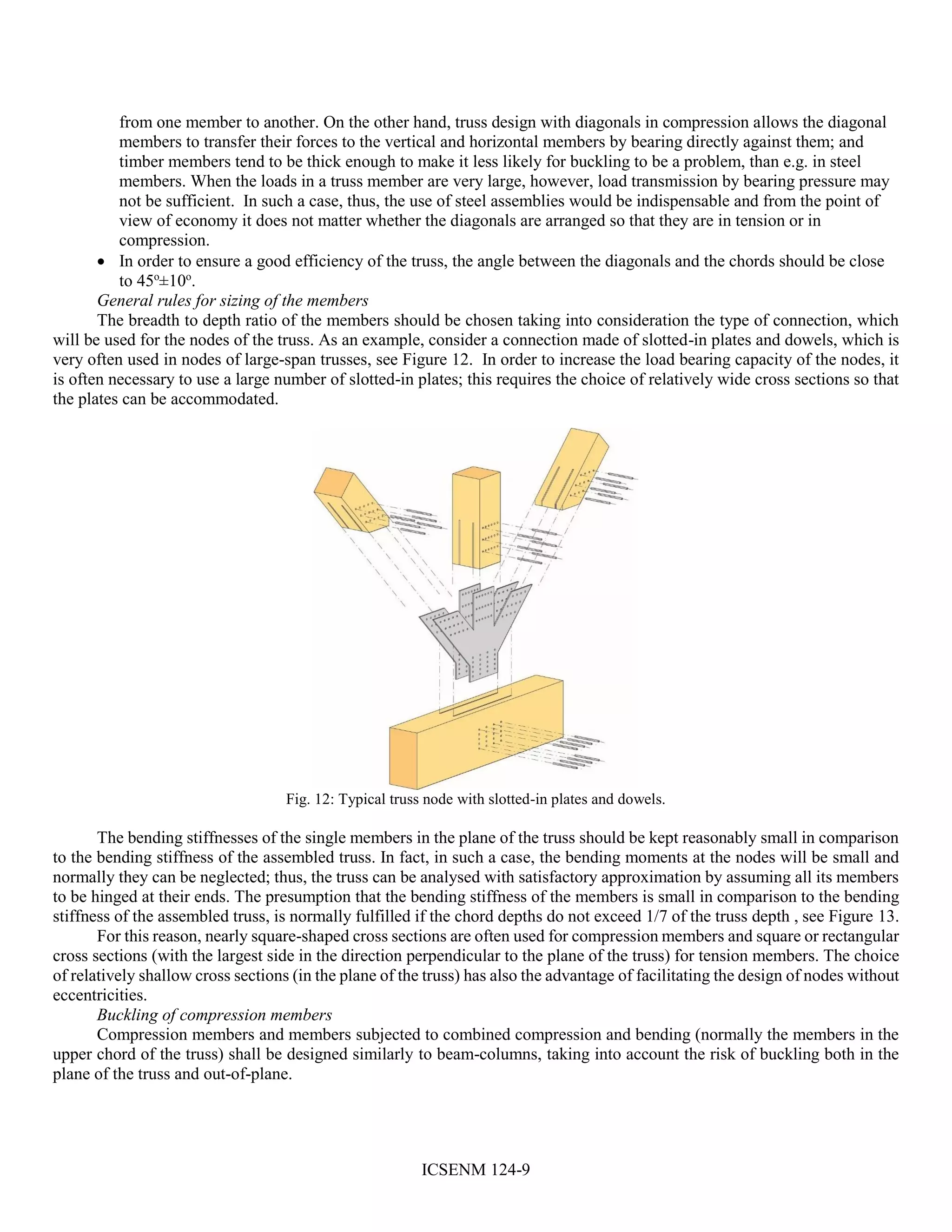 from one member to another. On the other hand, truss design with diagonals in compression allows the diagonal members to transfer their forces to the vertical and horizontal members by bearing directly against them; and timber members tend to be thick enough to make it less likely for buckling to be a problem, than e.g. in steel members. When the loads in a truss member are very large, however, load transmission by bearing pressure may not be sufficient. In such a case, thus, the use of steel assemblies would be indispensable and from the point of view of economy it does not matter whether the diagonals are arranged so that they are in tension or in compression.

• In order to ensure a good efficiency of the truss, the angle between the diagonals and the chords should be close to 45º±10º.

General rules for sizing of the members

The breadth to depth ratio of the members should be chosen taking into consideration the type of connection, which will be used for the nodes of the truss. As an example, consider a connection made of slotted-in plates and dowels, which is very often used in nodes of large-span trusses, see Figure 12. In order to increase the load bearing capacity of the nodes, it is often necessary to use a large number of slotted-in plates; this requires the choice of relatively wide cross sections so that the plates can be accommodated.

Fig. 12: Typical truss node with slotted-in plates and dowels.

The bending stiffnesses of the single members in the plane of the truss should be kept reasonably small in comparison to the bending stiffness of the assembled truss. In fact, in such a case, the bending moments at the nodes will be small and normally they can be neglected; thus, the truss can be analysed with satisfactory approximation by assuming all its members to be hinged at their ends. The presumption that the bending stiffness of the members is small in comparison to the bending stiffness of the assembled truss, is normally fulfilled if the chord depths do not exceed 1/7 of the truss depth , see Figure 13.

For this reason, nearly square-shaped cross sections are often used for compression members and square or rectangular cross sections (with the largest side in the direction perpendicular to the plane of the truss) for tension members. The choice of relatively shallow cross sections (in the plane of the truss) has also the advantage of facilitating the design of nodes without eccentricities.

Buckling of compression members

Compression members and members subjected to combined compression and bending (normally the members in the upper chord of the truss) shall be designed similarly to beam-columns, taking into account the risk of buckling both in the plane of the truss and out-of-plane.

ICSENM 124-9