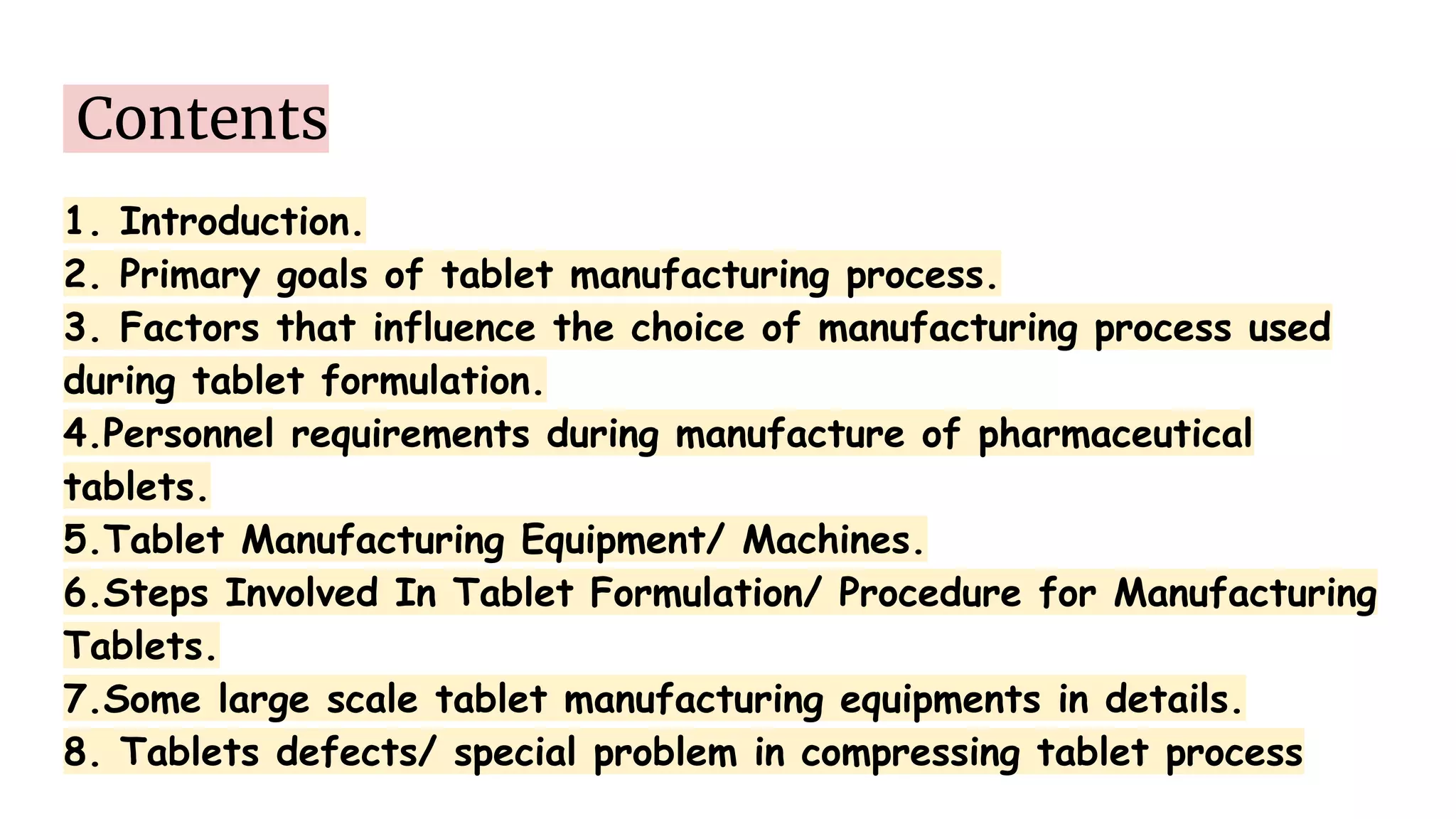 Contents

1. Introduction.
2. Primary goals of tablet manufacturing process.
3. Factors that influence the choice of manufacturing process used during tablet formulation.
4.Personnel requirements during manufacture of pharmaceutical tablets.
5.Tablet Manufacturing Equipment/ Machines.
6.Steps Involved In Tablet Formulation/ Procedure for Manufacturing Tablets.
7.Some large scale tablet manufacturing equipments in details.
8. Tablets defects/ special problem in compressing tablet process