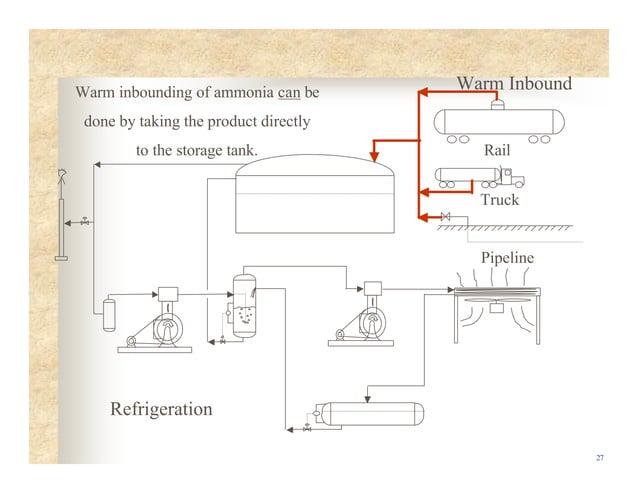 Warm inbounding of ammonia can be done by taking the product directly to the storage tank.

Warm Inbound

Rail

Truck

Pipeline

Refrigeration

27