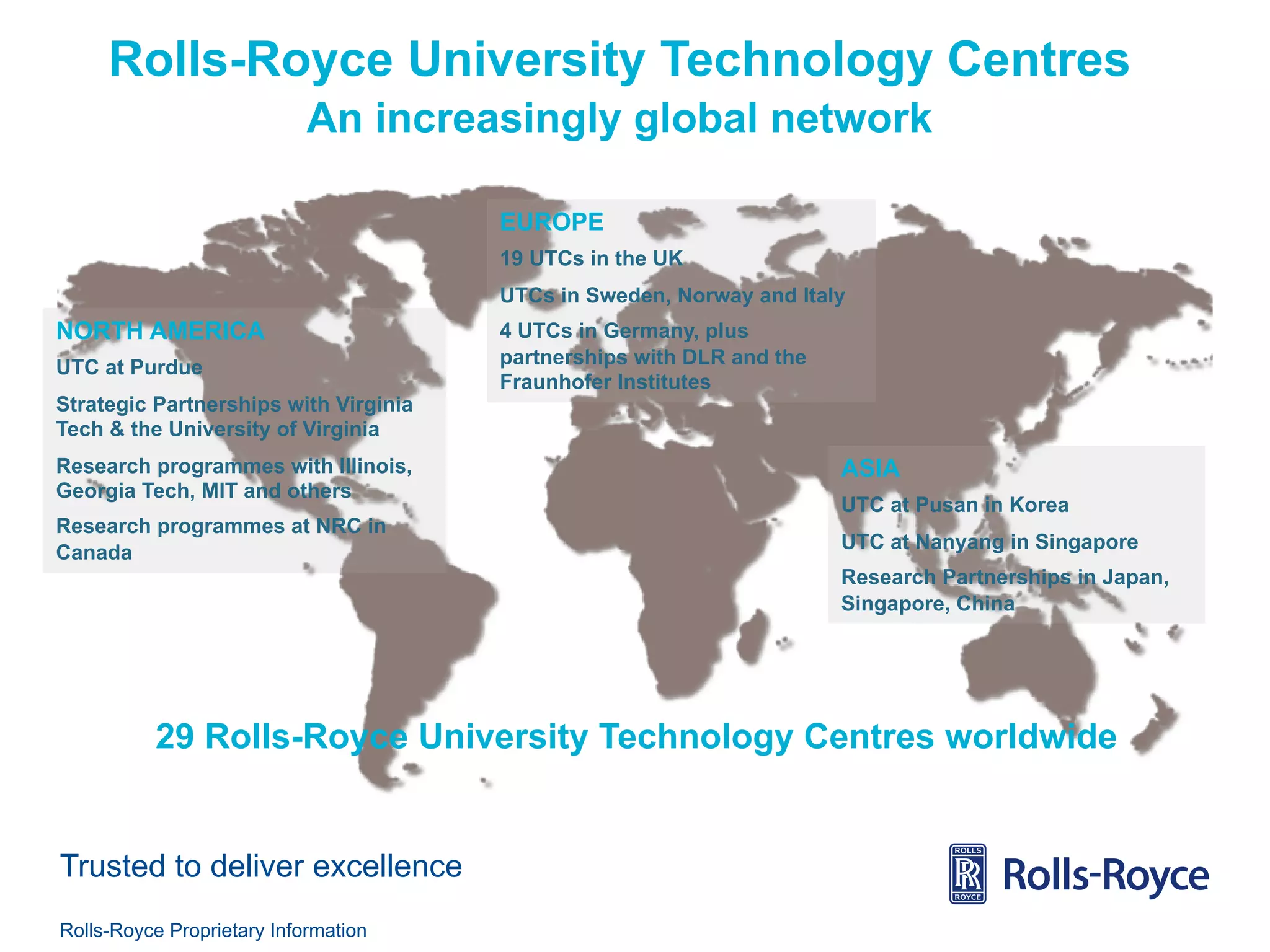 Rolls-Royce University Technology Centres
An increasingly global network

NORTH AMERICA

UTC at Purdue

Strategic Partnerships with Virginia Tech & the University of Virginia

Research programmes with Illinois, Georgia Tech, MIT and others

Research programmes at NRC in Canada

EUROPE

19 UTCs in the UK

UTCs in Sweden, Norway and Italy

4 UTCs in Germany, plus partnerships with DLR and the Fraunhofer Institutes

ASIA

UTC at Pusan in Korea

UTC at Nanyang in Singapore

Research Partnerships in Japan, Singapore, China

29 Rolls-Royce University Technology Centres worldwide

Trusted to deliver excellence

ROLLS RR ROYCE Rolls-Royce

Rolls-Royce Proprietary Information