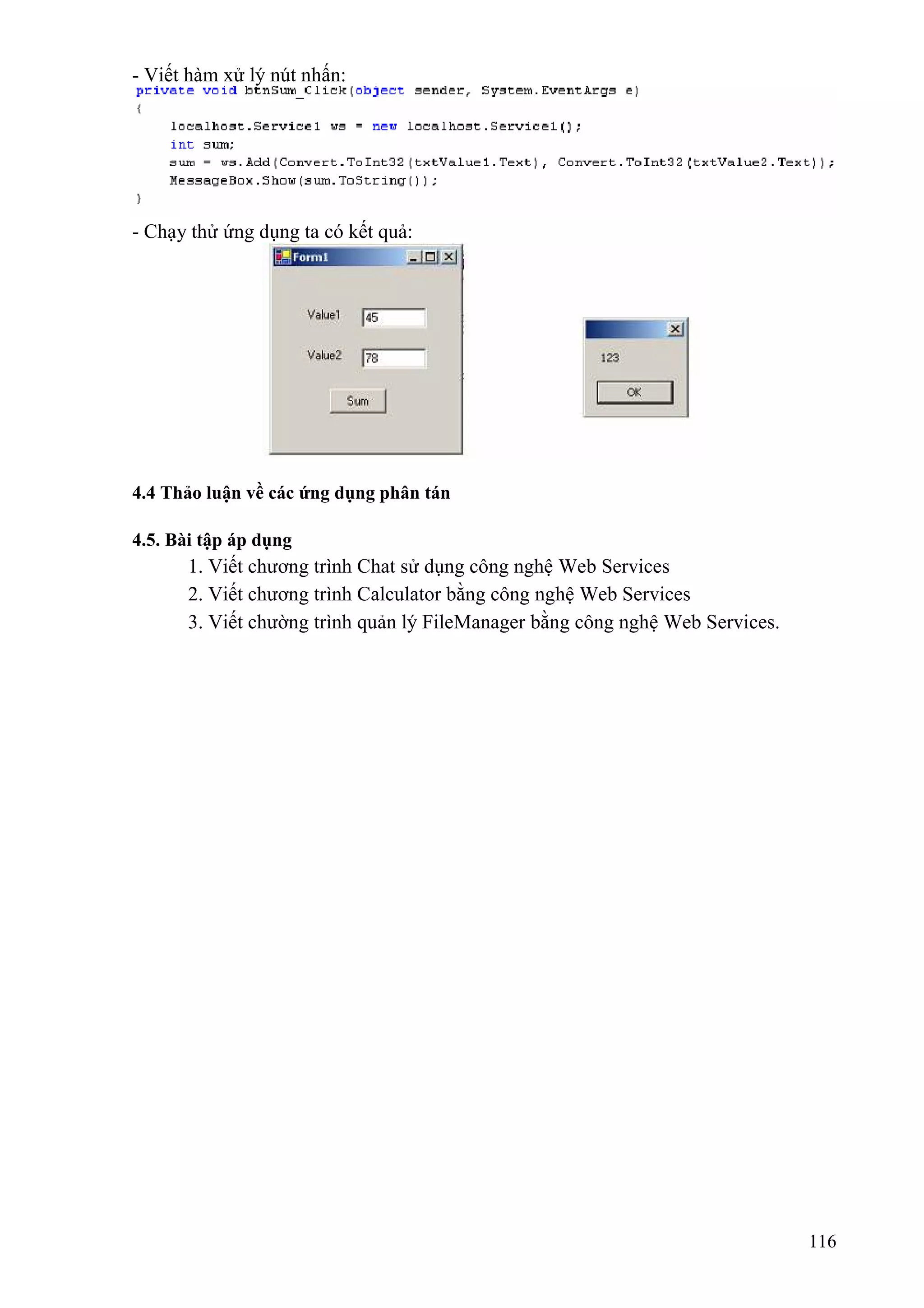 - Viết hàm xử lý nút nhấn:
private void btnSum_Click(object sender, System.EventArgs e)
{
    localhost.Service1 ws = new localhost.Service1();
    int sum;
    sum = ws.Add(Convert.ToInt32(txtValue1.Text), Convert.ToInt32(txtValue2.Text));
    MessageBox.Show(sum.ToString());
}

- Chạy thử ứng dụng ta có kết quả:

Form1

Value1 45

Value2 78

Sum

123

OK

4.4 Thảo luận về các ứng dụng phân tán

4.5. Bài tập áp dụng

1. Viết chương trình Chat sử dụng công nghệ Web Services
2. Viết chương trình Calculator bằng công nghệ Web Services
3. Viết chường trình quản lý FileManager bằng công nghệ Web Services.

116