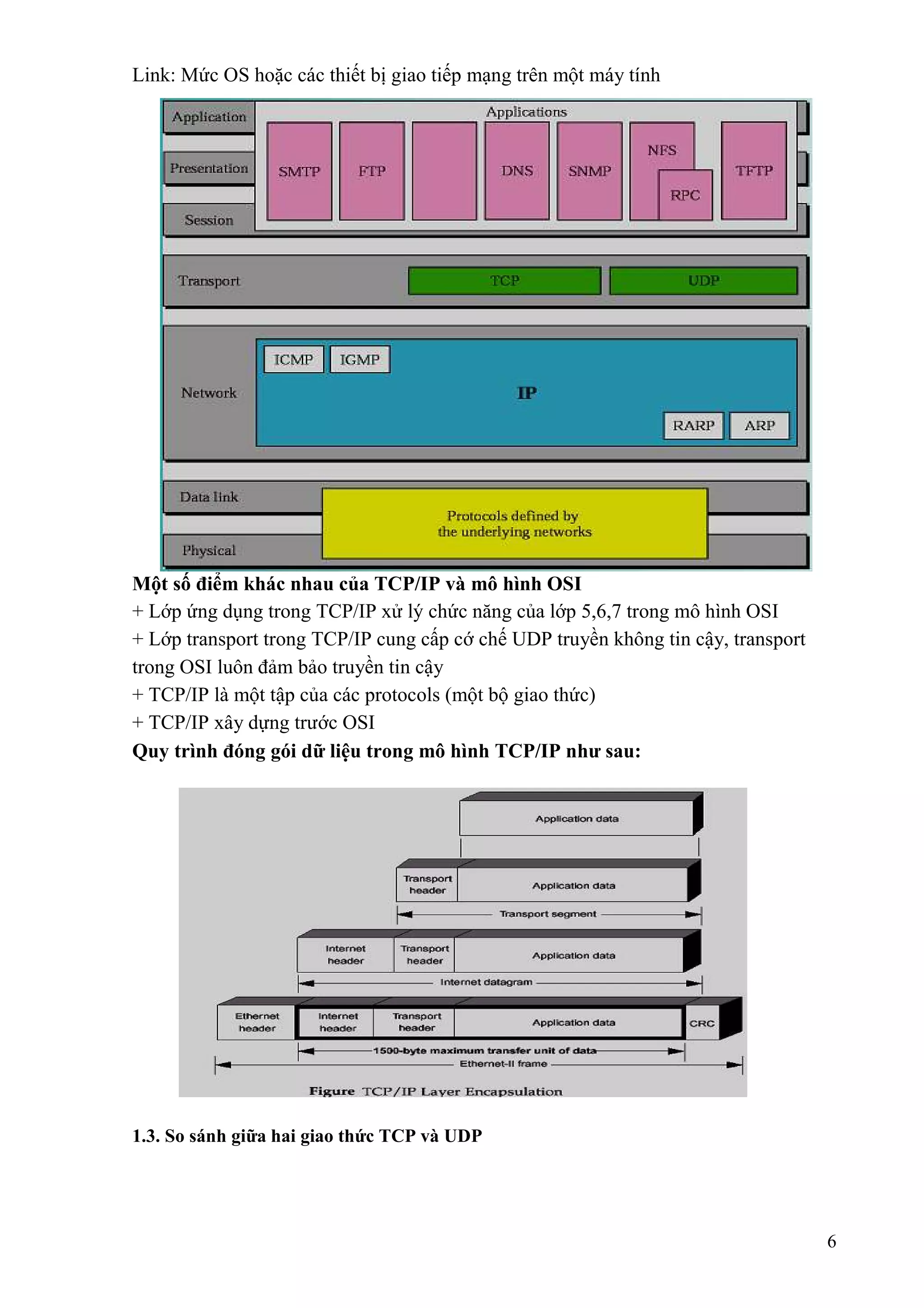 Link: Mức OS hoặc các thiết bị giao tiếp mạng trên một máy tính

Application
Presentation
Session
Applications
SMTP
FTP
DNS
SNMP
NFS
RPC
TFTP
Transport
TCP
UDP
Network
ICMP
IGMP
IP
RARP
ARP
Data link
Physical
Protocols defined by the underlying networks

**Một số điểm khác nhau của TCP/IP và mô hình OSI**
+ Lớp ứng dụng trong TCP/IP xử lý chức năng của lớp 5,6,7 trong mô hình OSI
+ Lớp transport trong TCP/IP cung cấp cớ chế UDP truyền không tin cậy, transport trong OSI luôn đảm bảo truyền tin cậy
+ TCP/IP là một tập của các protocols (một bộ giao thức)
+ TCP/IP xây dựng trước OSI
**Quy trình đóng gói dữ liệu trong mô hình TCP/IP như sau:**

Application data
Transport header
Application data
Transport segment
Internet header
Transport header
Application data
Internet datagram
Ethernet header
Internet header
Transport header
Application data
CRC
1500-byte maximum transfer unit of data
Ethernet-II frame
Figure TCP/IP Layer Encapsulation

**1.3. So sánh giữa hai giao thức TCP và UDP**

6