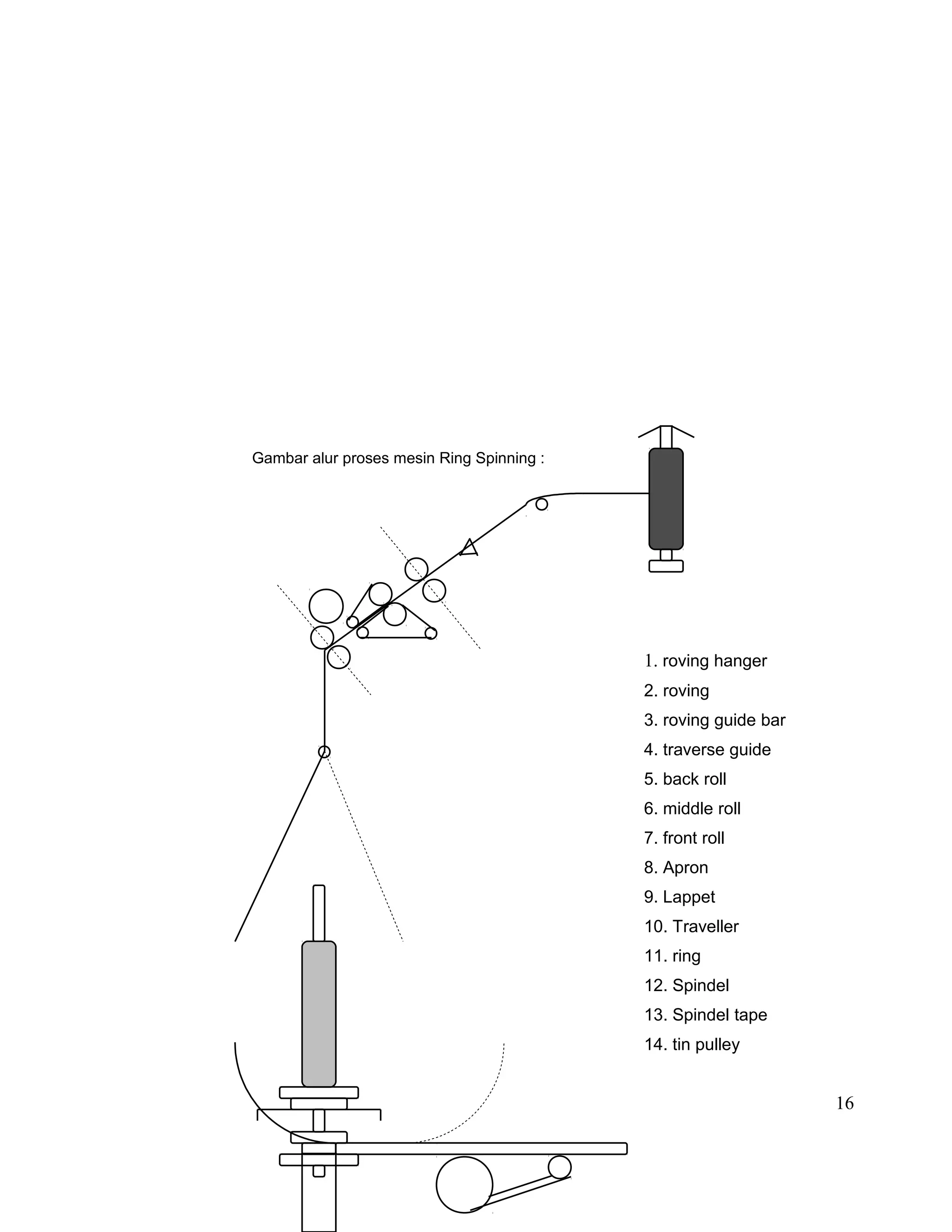 Gambar alur proses mesin Ring Spinning :

1. roving hanger
2. roving
3. roving guide bar
4. traverse guide
5. back roll
6. middle roll
7. front roll
8. Apron
9. Lappet
10. Traveller
11. ring
12. Spindel
13. Spindel tape
14. tin pulley

16