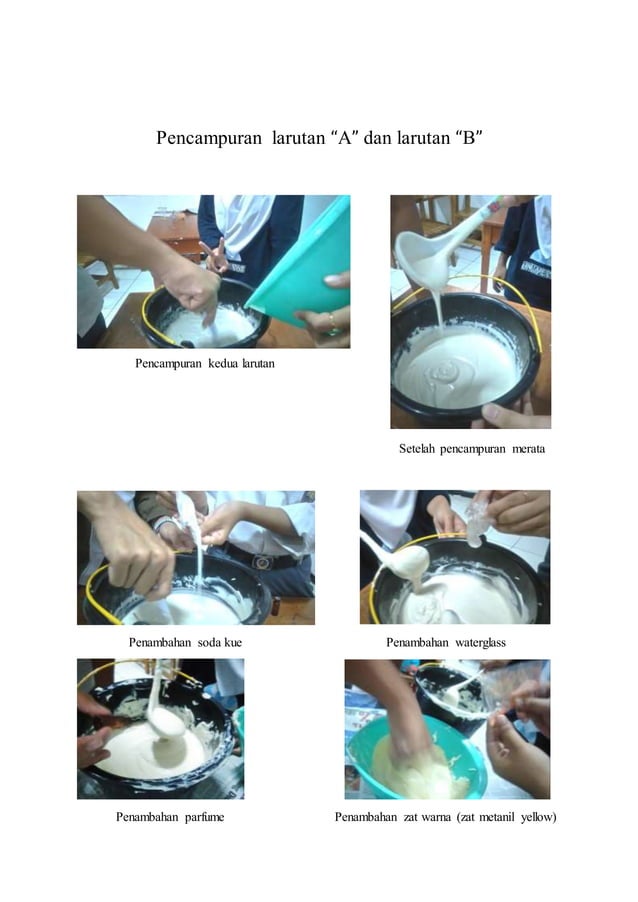 Pencampuran larutan “A” dan larutan “B”

Pencampuran kedua larutan

Setelah pencampuran merata

Penambahan soda kue

Penambahan waterglass

Penambahan parfume

Penambahan zat warna (zat metanil yellow)