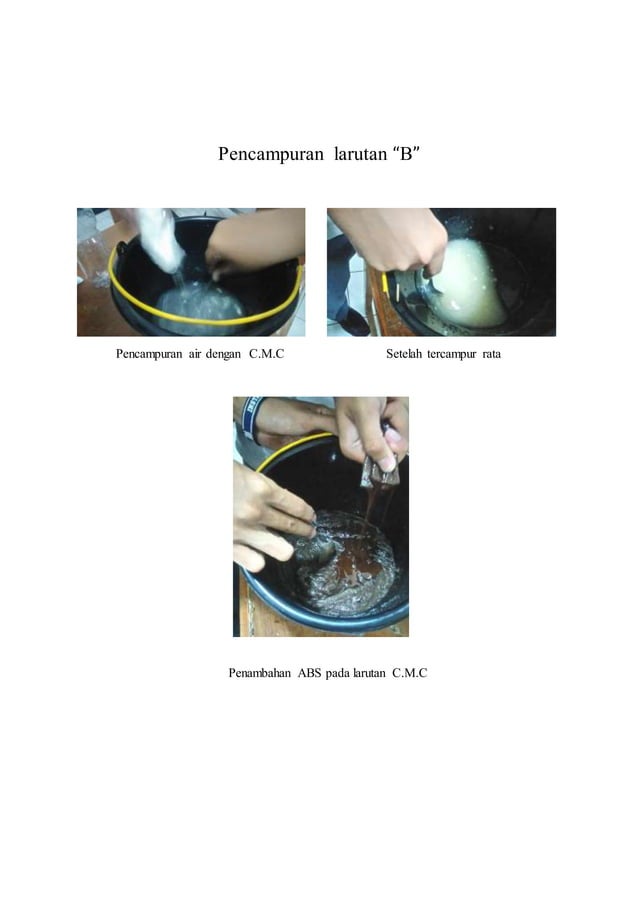 Pencampuran larutan “B”

Pencampuran air dengan C.M.C

Setelah tercampur rata

Penambahan ABS pada larutan C.M.C