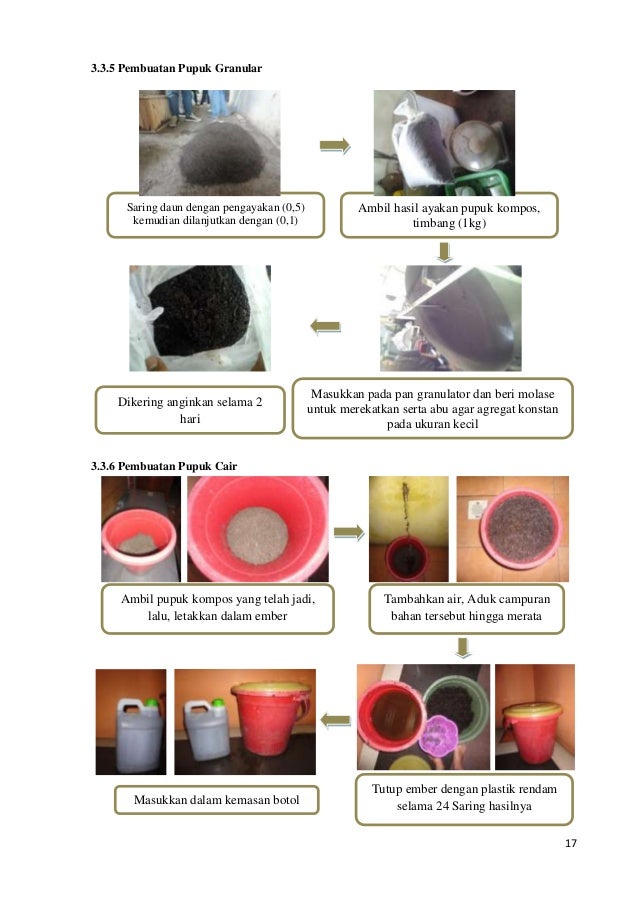 3.3.5 Pembuatan Pupuk Granular

Saring daun dengan pengayakan (0,5) kemudian dilanjutkan dengan (0,1)

Ambil hasil ayakan pupuk kompos, timbang (1kg)

Masukkan pada pan granulator dan beri molase untuk merekatkan serta abu agar agregat konstan pada ukuran kecil

Dikering anginkan selama 2 hari

3.3.6 Pembuatan Pupuk Cair

Ambil pupuk kompos yang telah jadi, lalu, letakkan dalam ember

Tambahkan air, Aduk campuran bahan tersebut hingga merata

Tutup ember dengan plastik rendam selama 24 Saring hasilnya

Masukkan dalam kemasan botol

17