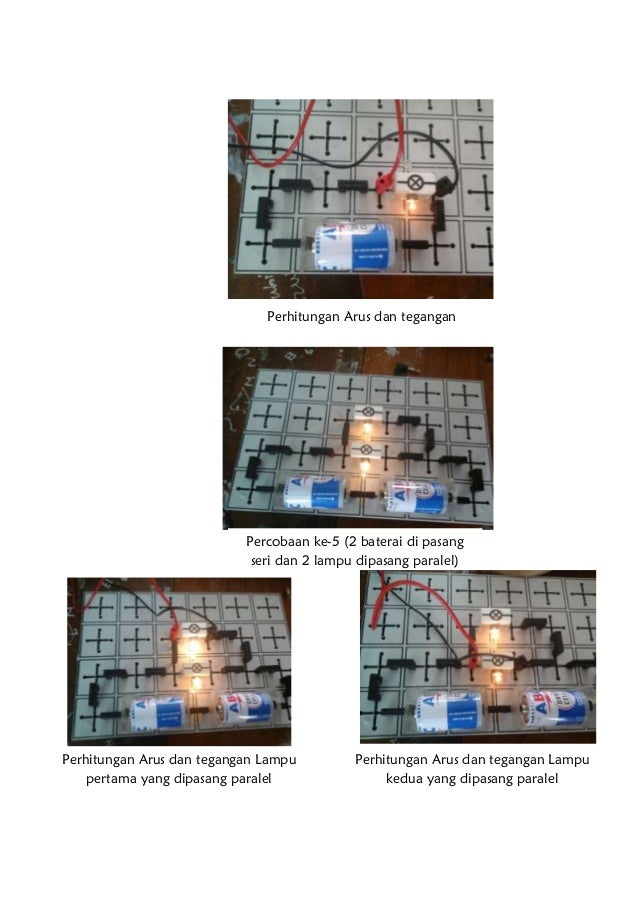 Perhitungan Arus dan tegangan

Percobaan ke-5 (2 baterai di pasang seri dan 2 lampu dipasang paralel)

Perhitungan Arus dan tegangan Lampu pertama yang dipasang paralel

Perhitungan Arus dan tegangan Lampu kedua yang dipasang paralel