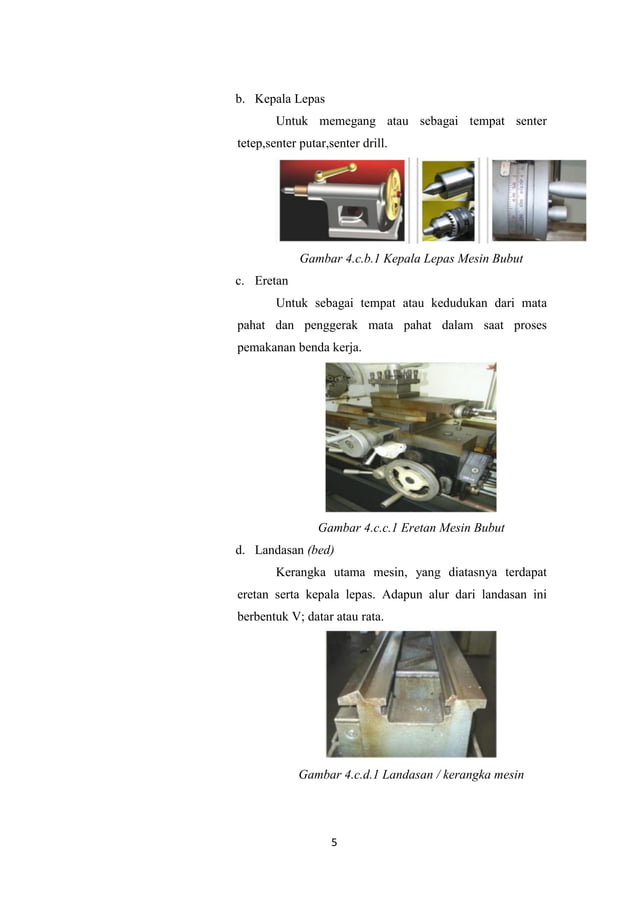 b. Kepala Lepas

Untuk memegang atau sebagai tempat senter tetep,senter putar,senter drill.

Gambar 4.c.b.1 Kepala Lepas Mesin Bubut

c. Eretan

Untuk sebagai tempat atau kedudukan dari mata pahat dan penggerak mata pahat dalam saat proses pemakanan benda kerja.

Gambar 4.c.c.1 Eretan Mesin Bubut

d. Landasan (bed)

Kerangka utama mesin, yang diatasnya terdapat eretan serta kepala lepas. Adapun alur dari landasan ini berbentuk V; datar atau rata.

Gambar 4.c.d.1 Landasan / kerangka mesin

5