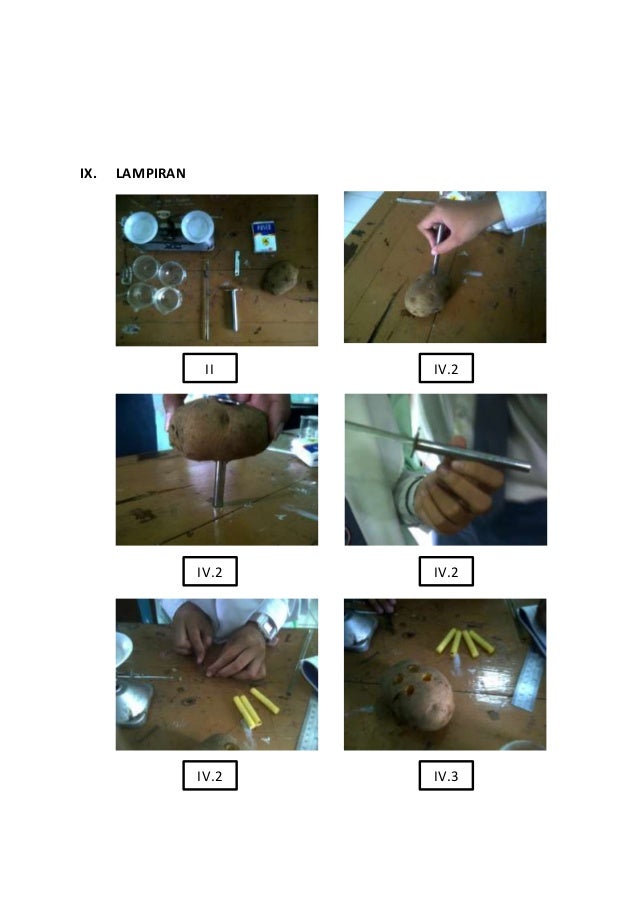 IX. LAMPIRAN

II

IV.2

IV.2

IV.2

IV.2

IV.3