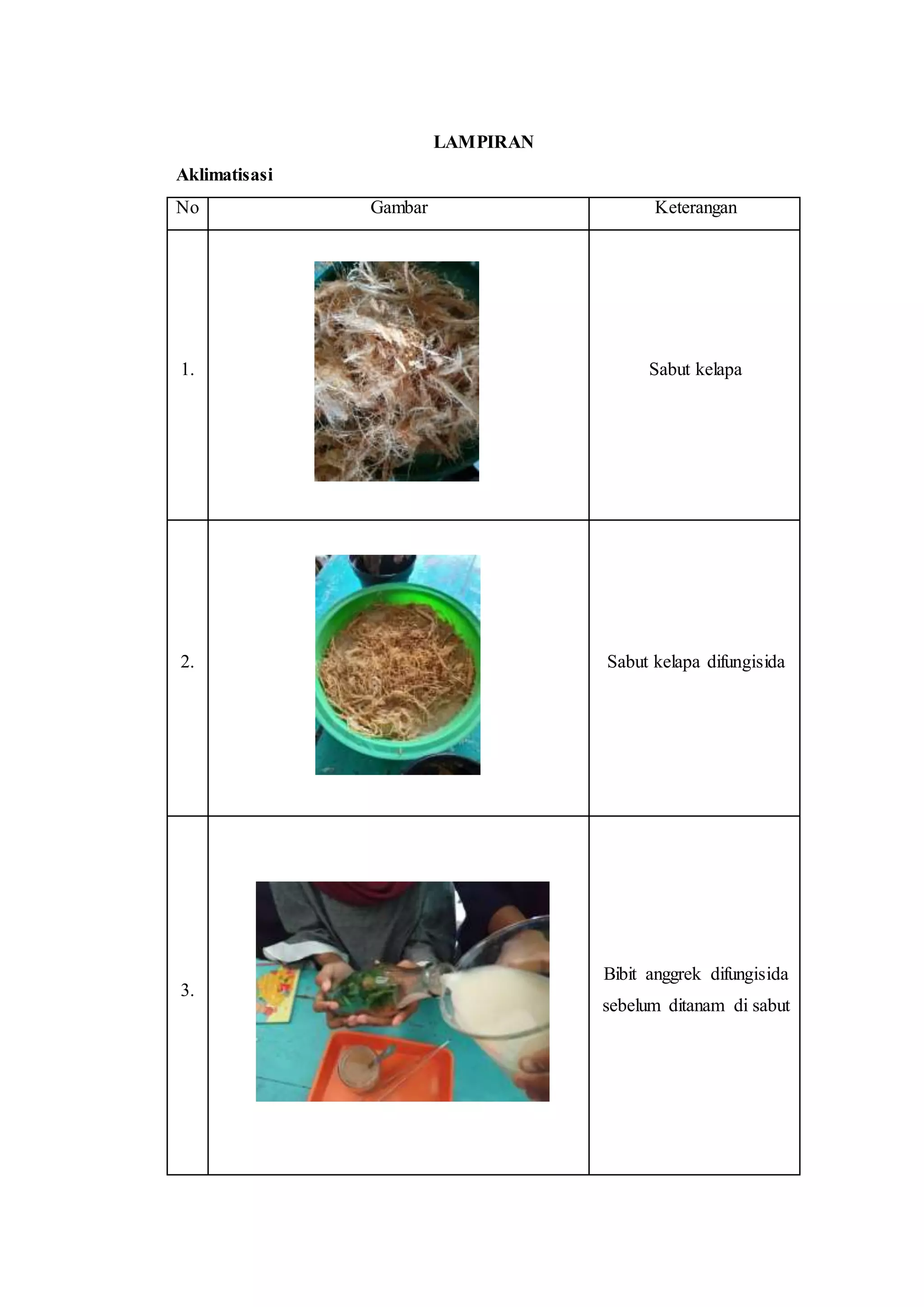 LAMPIRAN

Aklimatisasi

| No | Gambar | Keterangan |
|---|---|---|
| 1. | | Sabut kelapa |
| 2. | | Sabut kelapa difungisida |
| 3. | | Bibit anggrek difungisida sebelum ditanam di sabut |