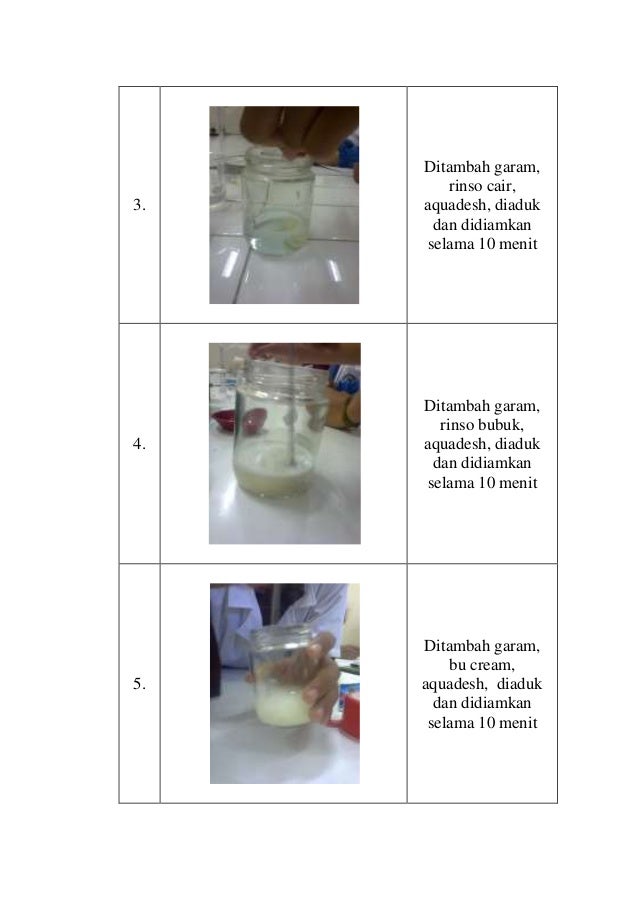 | | | |
|---|---|---|
| 3. | | Ditambah garam, rinso cair, aquadesh, diaduk dan didiamkan selama 10 menit |
| 4. | | Ditambah garam, rinso bubuk, aquadesh, diaduk dan didiamkan selama 10 menit |
| 5. | | Ditambah garam, bu cream, aquadesh, diaduk dan didiamkan selama 10 menit |