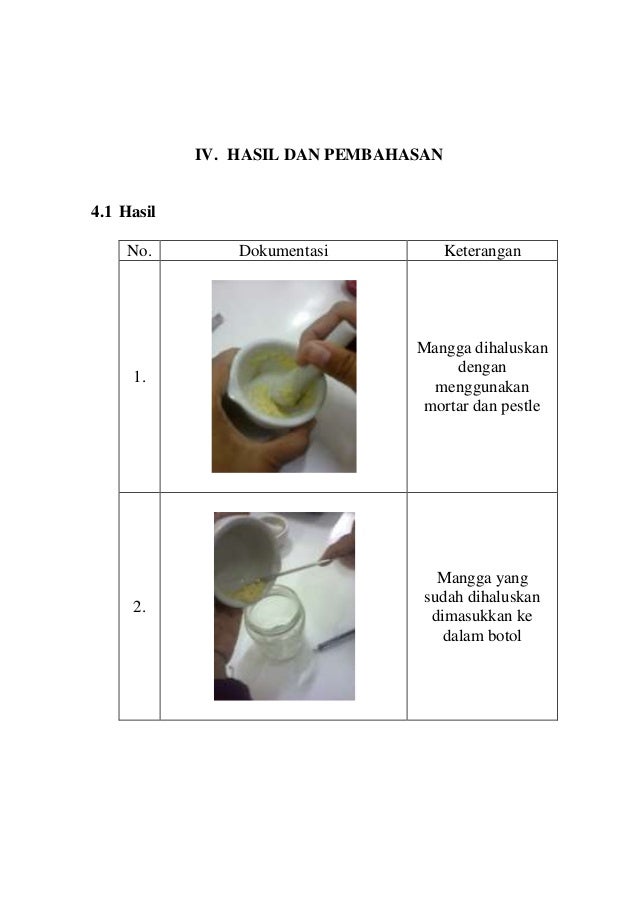 IV. HASIL DAN PEMBAHASAN

4.1 Hasil

| No. | Dokumentasi | Keterangan |
|---|---|---|
| 1. | | Mangga dihaluskan dengan menggunakan mortar dan pestle |
| 2. | | Mangga yang sudah dihaluskan dimasukkan ke dalam botol |