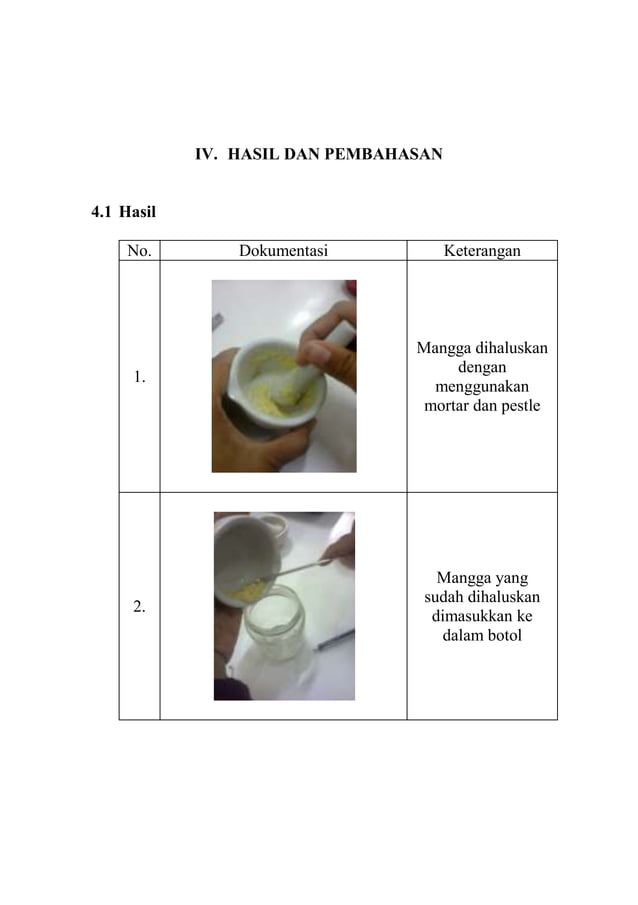 IV. HASIL DAN PEMBAHASAN

4.1 Hasil

| No. | Dokumentasi | Keterangan |
|---|---|---|
| 1. | | Mangga dihaluskan dengan menggunakan mortar dan pestle |
| 2. | | Mangga yang sudah dihaluskan dimasukkan ke dalam botol |