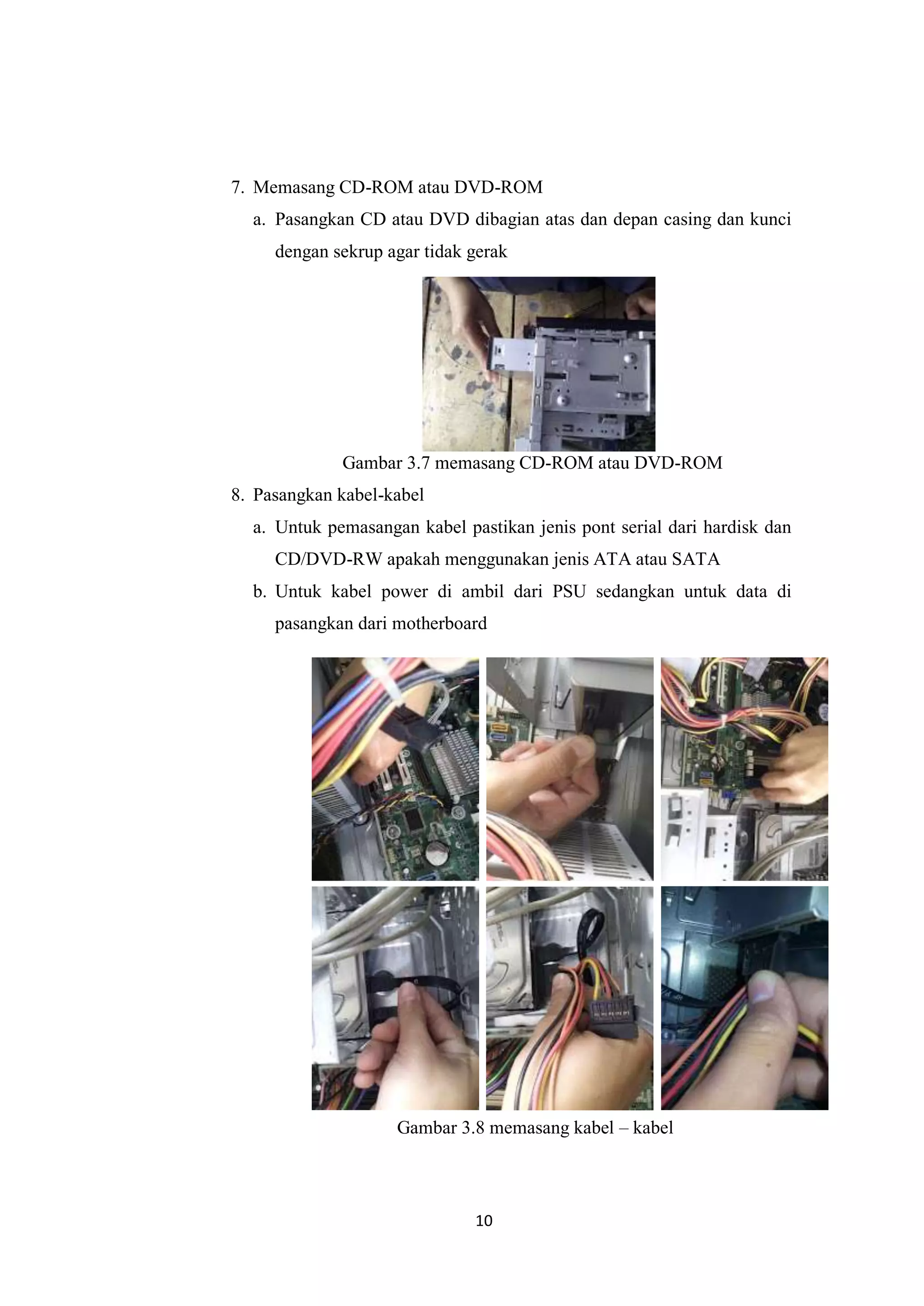 7. Memasang CD-ROM atau DVD-ROM

a. Pasangkan CD atau DVD dibagian atas dan depan casing dan kunci dengan sekrup agar tidak gerak

Gambar 3.7 memasang CD-ROM atau DVD-ROM

8. Pasangkan kabel-kabel

a. Untuk pemasangan kabel pastikan jenis pont serial dari hardisk dan CD/DVD-RW apakah menggunakan jenis ATA atau SATA

b. Untuk kabel power di ambil dari PSU sedangkan untuk data di pasangkan dari motherboard

Gambar 3.8 memasang kabel – kabel

10