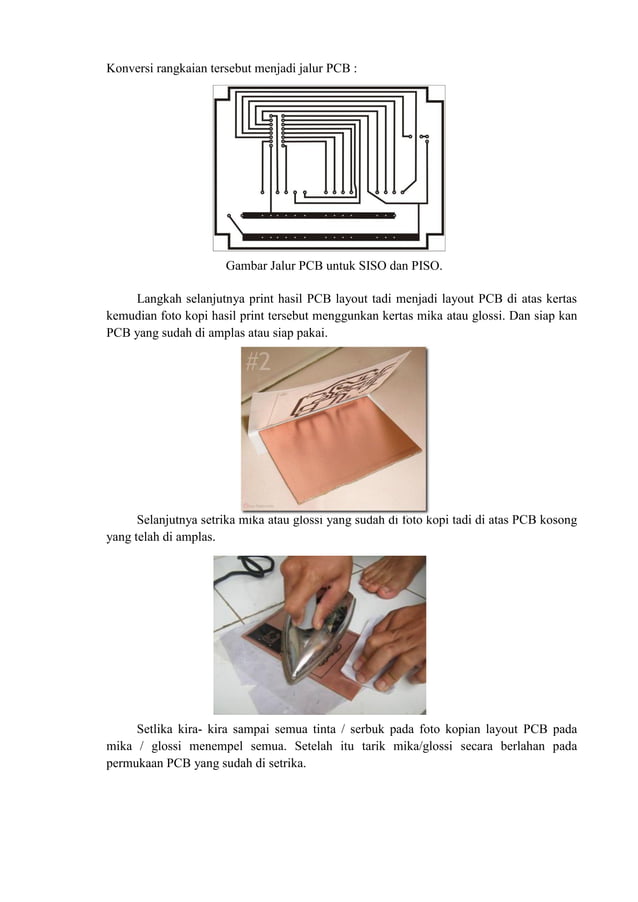 Konversi rangkaian tersebut menjadi jalur PCB :

Gambar Jalur PCB untuk SISO dan PISO.

Langkah selanjutnya print hasil PCB layout tadi menjadi layout PCB di atas kertas kemudian foto kopi hasil print tersebut menggunkan kertas mika atau glossi. Dan siap kan PCB yang sudah di amplas atau siap pakai.

#2

Selanjutnya setrika mika atau glossi yang sudah di foto kopi tadi di atas PCB kosong yang telah di amplas.

Setlika kira- kira sampai semua tinta / serbuk pada foto kopian layout PCB pada mika / glossi menempel semua. Setelah itu tarik mika/glossi secara berlahan pada permukaan PCB yang sudah di setrika.