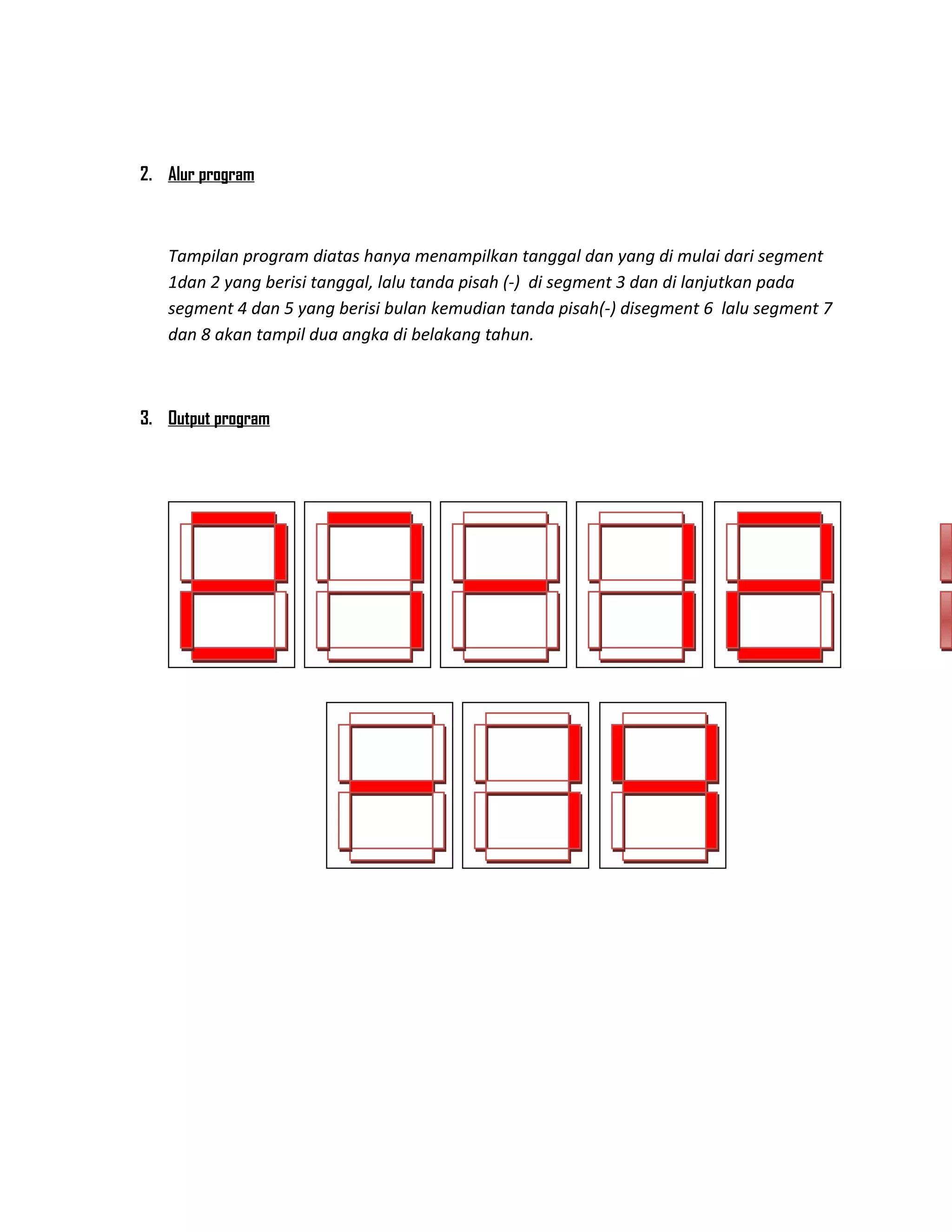 2. Alur program

Tampilan program diatas hanya menampilkan tanggal dan yang di mulai dari segment 1dan 2 yang berisi tanggal, lalu tanda pisah (-) di segment 3 dan di lanjutkan pada segment 4 dan 5 yang berisi bulan kemudian tanda pisah(-) disegment 6 lalu segment 7 dan 8 akan tampil dua angka di belakang tahun.

3. Output program