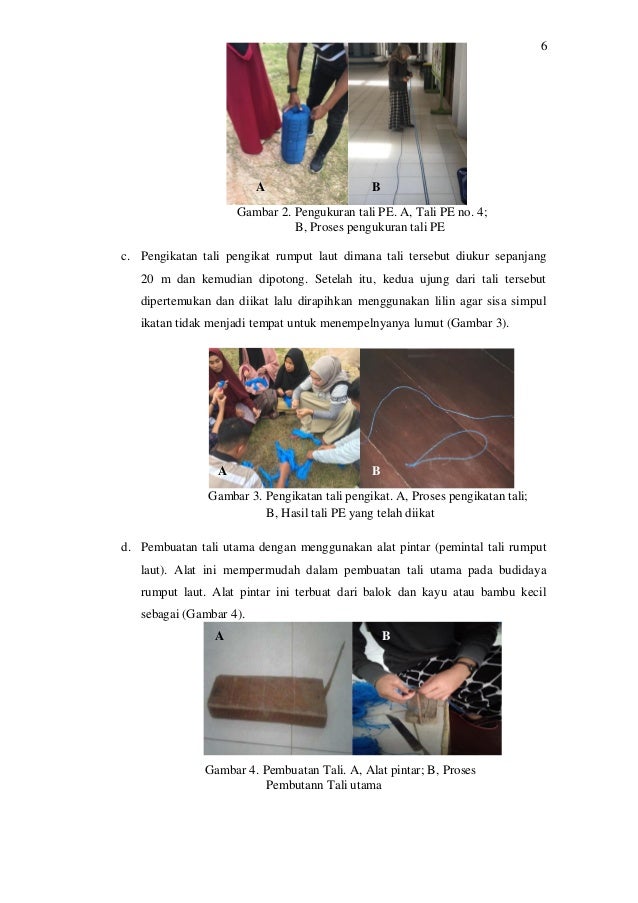 6

A B

Gambar 2. Pengukuran tali PE. A, Tali PE no. 4; B, Proses pengukuran tali PE

c. Pengikatan tali pengikat rumput laut dimana tali tersebut diukur sepanjang 20 m dan kemudian dipotong. Setelah itu, kedua ujung dari tali tersebut dipertemukan dan diikat lalu dirapihkan menggunakan lilin agar sisa simpul ikatan tidak menjadi tempat untuk menempelnyanya lumut (Gambar 3).

A B

Gambar 3. Pengikatan tali pengikat. A, Proses pengikatan tali; B, Hasil tali PE yang telah diikat

d. Pembuatan tali utama dengan menggunakan alat pintar (pemintal tali rumput laut). Alat ini mempermudah dalam pembuatan tali utama pada budidaya rumput laut. Alat pintar ini terbuat dari balok dan kayu atau bambu kecil sebagai (Gambar 4).

A B

Gambar 4. Pembuatan Tali. A, Alat pintar; B, Proses Pembutann Tali utama