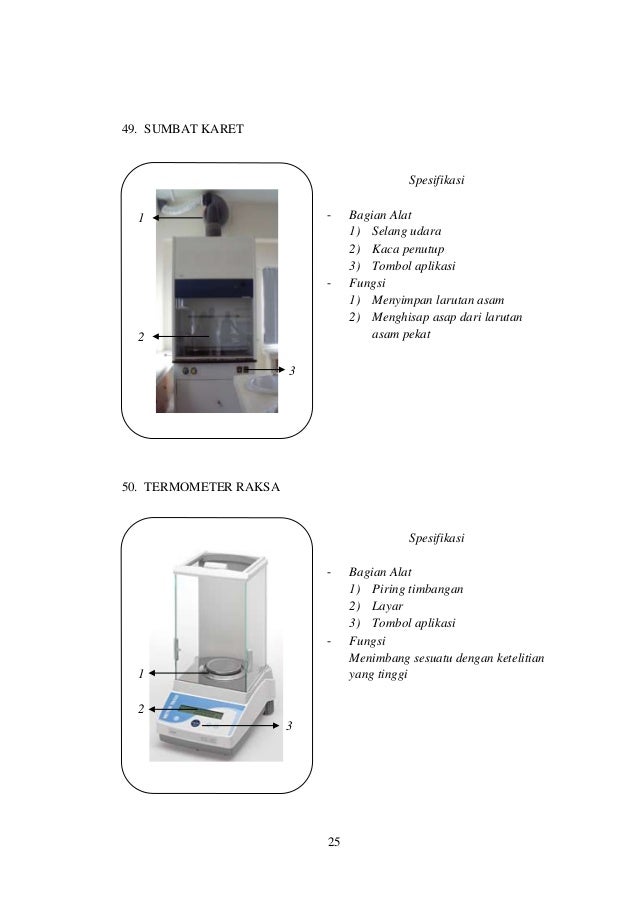 49. SUMBAT KARET

1

2

3

Spesifikasi

- Bagian Alat
1) Selang udara
2) Kaca penutup
3) Tombol aplikasi
- Fungsi
1) Menyimpan larutan asam
2) Menghisap asap dari larutan asam pekat

50. TERMOMETER RAKSA

1

2

3

Spesifikasi

- Bagian Alat
1) Piring timbangan
2) Layar
3) Tombol aplikasi
- Fungsi
Menimbang sesuatu dengan ketelitian yang tinggi

25