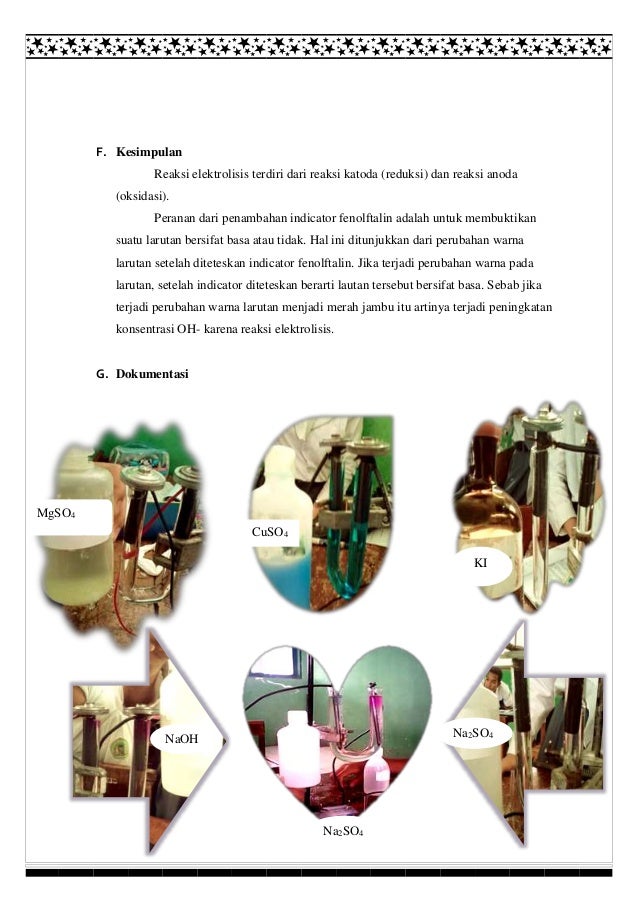 F. Kesimpulan

Reaksi elektrolisis terdiri dari reaksi katoda (reduksi) dan reaksi anoda (oksidasi).

Peranan dari penambahan indicator fenolftalin adalah untuk membuktikan suatu larutan bersifat basa atau tidak. Hal ini ditunjukkan dari perubahan warna larutan setelah diteteskan indicator fenolftalin. Jika terjadi perubahan warna pada larutan, setelah indicator diteteskan berarti lautan tersebut bersifat basa. Sebab jika terjadi perubahan warna larutan menjadi merah jambu itu artinya terjadi peningkatan konsentrasi OH- karena reaksi elektrolisis.

G. Dokumentasi

$MgSO_4$

$CuSO_4$

KI

NaOH

$Na_2SO_4$

$Na_2SO_4$