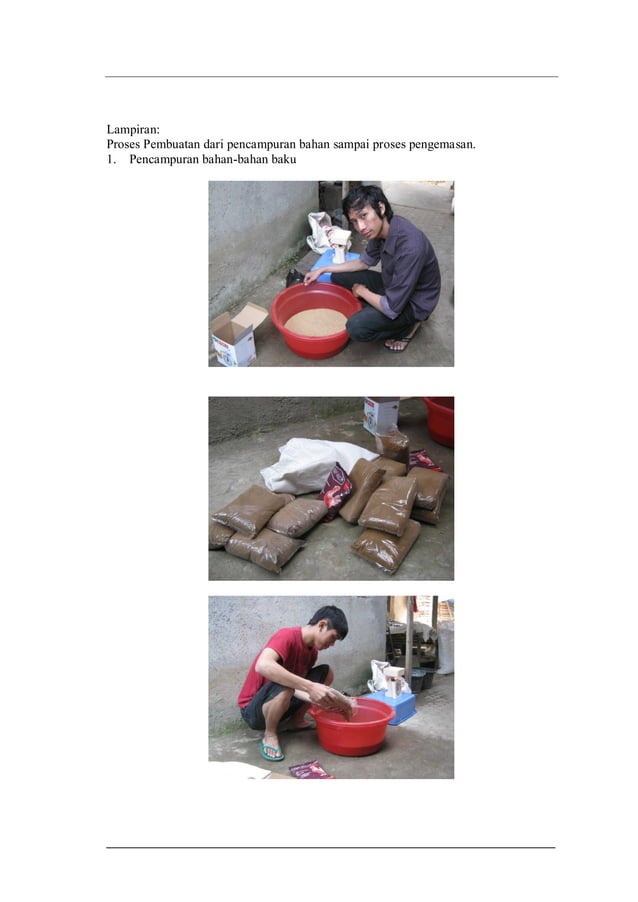 Lampiran:
Proses Pembuatan dari pencampuran bahan sampai proses pengemasan.
1. Pencampuran bahan-bahan baku