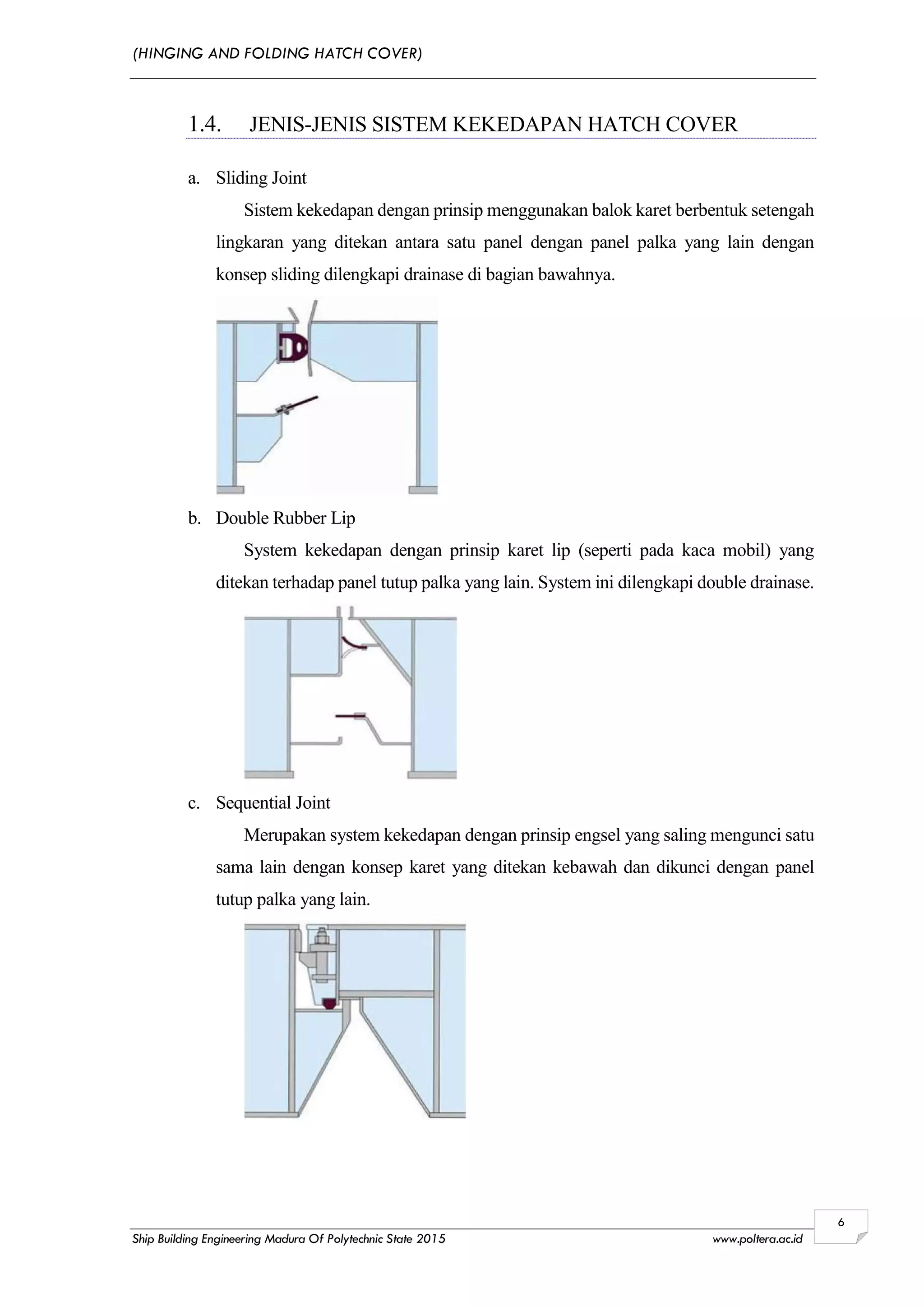 (HINGING AND FOLDING HATCH COVER)

1.4. JENIS-JENIS SISTEM KEKEDAPAN HATCH COVER

a. Sliding Joint

Sistem kekedapan dengan prinsip menggunakan balok karet berbentuk setengah lingkaran yang ditekan antara satu panel dengan panel palka yang lain dengan konsep sliding dilengkapi drainase di bagian bawahnya.

b. Double Rubber Lip

System kekedapan dengan prinsip karet lip (seperti pada kaca mobil) yang ditekan terhadap panel tutup palka yang lain. System ini dilengkapi double drainase.

c. Sequential Joint

Merupakan system kekedapan dengan prinsip engsel yang saling mengunci satu sama lain dengan konsep karet yang ditekan kebawah dan dikunci dengan panel tutup palka yang lain.

6

Ship Building Engineering Madura Of Polytechnic State 2015 www.poltera.ac.id