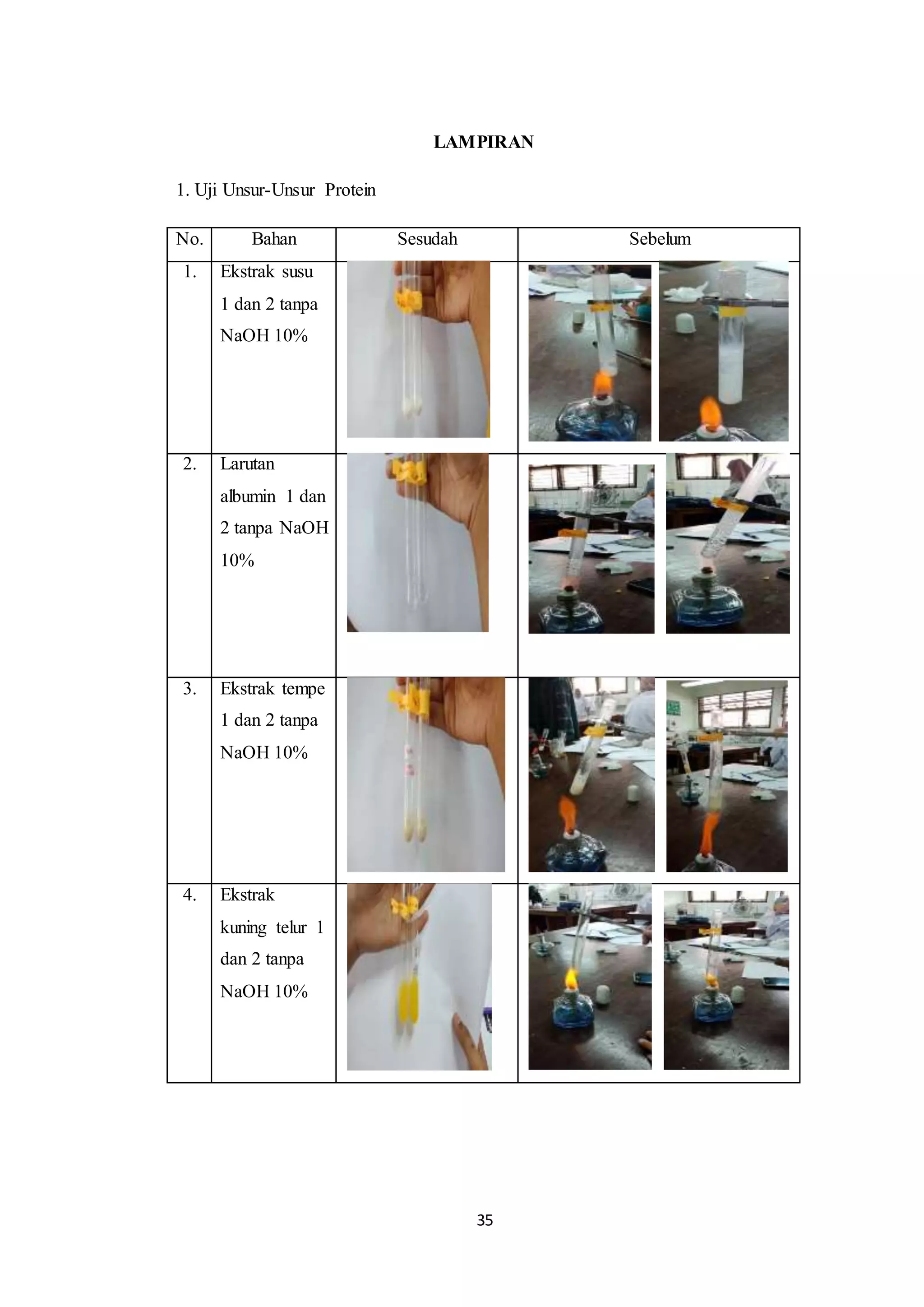 LAMPIRAN

1. Uji Unsur-Unsur Protein

| No. | Bahan | Sesudah | Sebelum |
|---|---|---|---|
| 1. | Ekstrak susu 1 dan 2 tanpa NaOH 10% | | |
| 2. | Larutan albumin 1 dan 2 tanpa NaOH 10% | | |
| 3. | Ekstrak tempe 1 dan 2 tanpa NaOH 10% | | |
| 4. | Ekstrak kuning telur 1 dan 2 tanpa NaOH 10% | | |

35