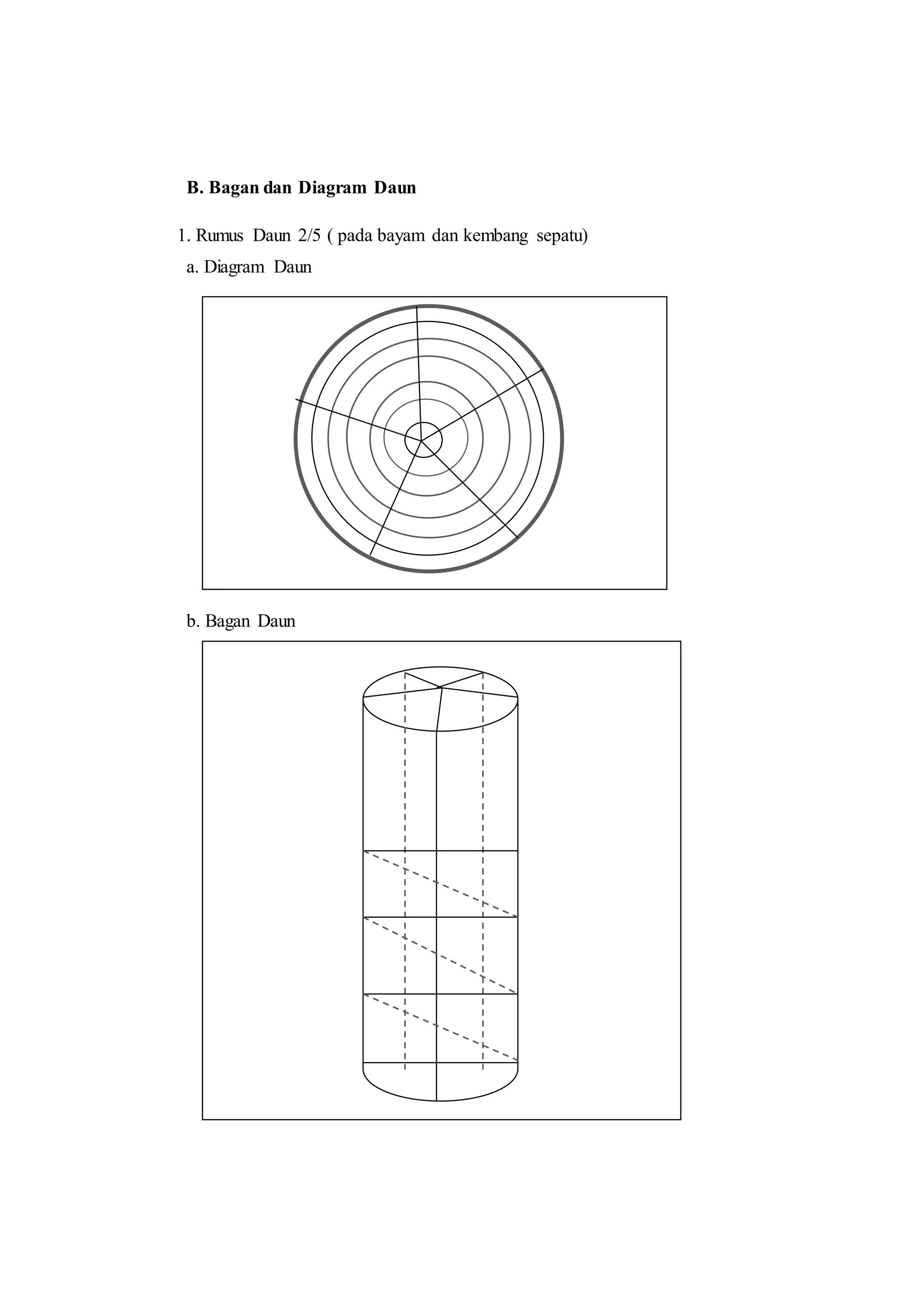 B. Bagan dan Diagram Daun

1. Rumus Daun 2/5 ( pada bayam dan kembang sepatu)

a. Diagram Daun

b. Bagan Daun