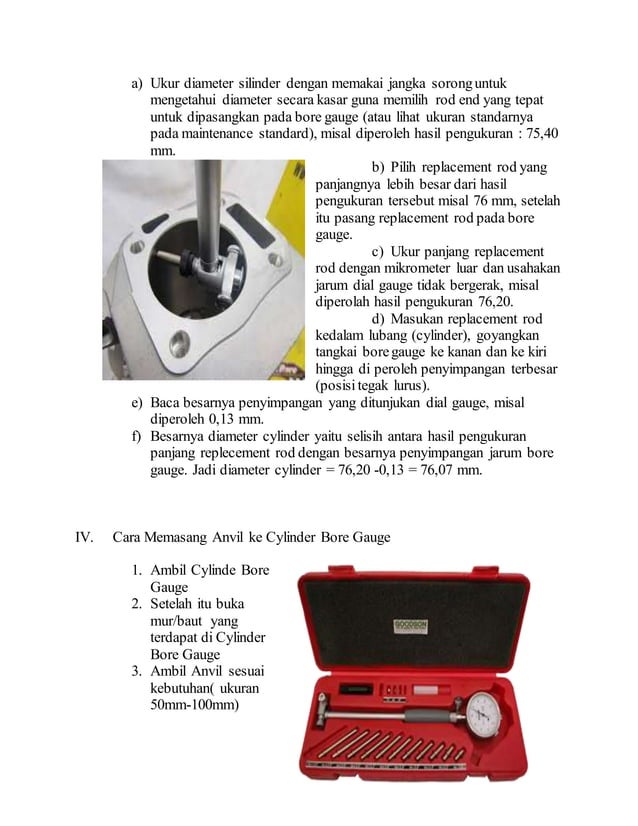 a) Ukur diameter silinder dengan memakai jangka sorong untuk mengetahui diameter secara kasar guna memilih rod end yang tepat untuk dipasangkan pada bore gauge (atau lihat ukuran standarnya pada maintenance standard), misal diperoleh hasil pengukuran : 75,40 mm.

b) Pilih replacement rod yang panjangnya lebih besar dari hasil pengukuran tersebut misal 76 mm, setelah itu pasang replacement rod pada bore gauge.

c) Ukur panjang replacement rod dengan mikrometer luar dan usahakan jarum dial gauge tidak bergerak, misal diperolah hasil pengukuran 76,20.

d) Masukan replacement rod kedalam lubang (cylinder), goyangkan tangkai bore gauge ke kanan dan ke kiri hingga di peroleh penyimpangan terbesar (posisi tegak lurus).

e) Baca besarnya penyimpangan yang ditunjukan dial gauge, misal diperoleh 0,13 mm.

f) Besarnya diameter cylinder yaitu selisih antara hasil pengukuran panjang replecement rod dengan besarnya penyimpangan jarum bore gauge. Jadi diameter cylinder = 76,20 -0,13 = 76,07 mm.

IV. Cara Memasang Anvil ke Cylinder Bore Gauge

1. Ambil Cylinde Bore Gauge
2. Setelah itu buka mur/baut yang terdapat di Cylinder Bore Gauge
3. Ambil Anvil sesuai kebutuhan( ukuran 50mm-100mm)

GOODSON