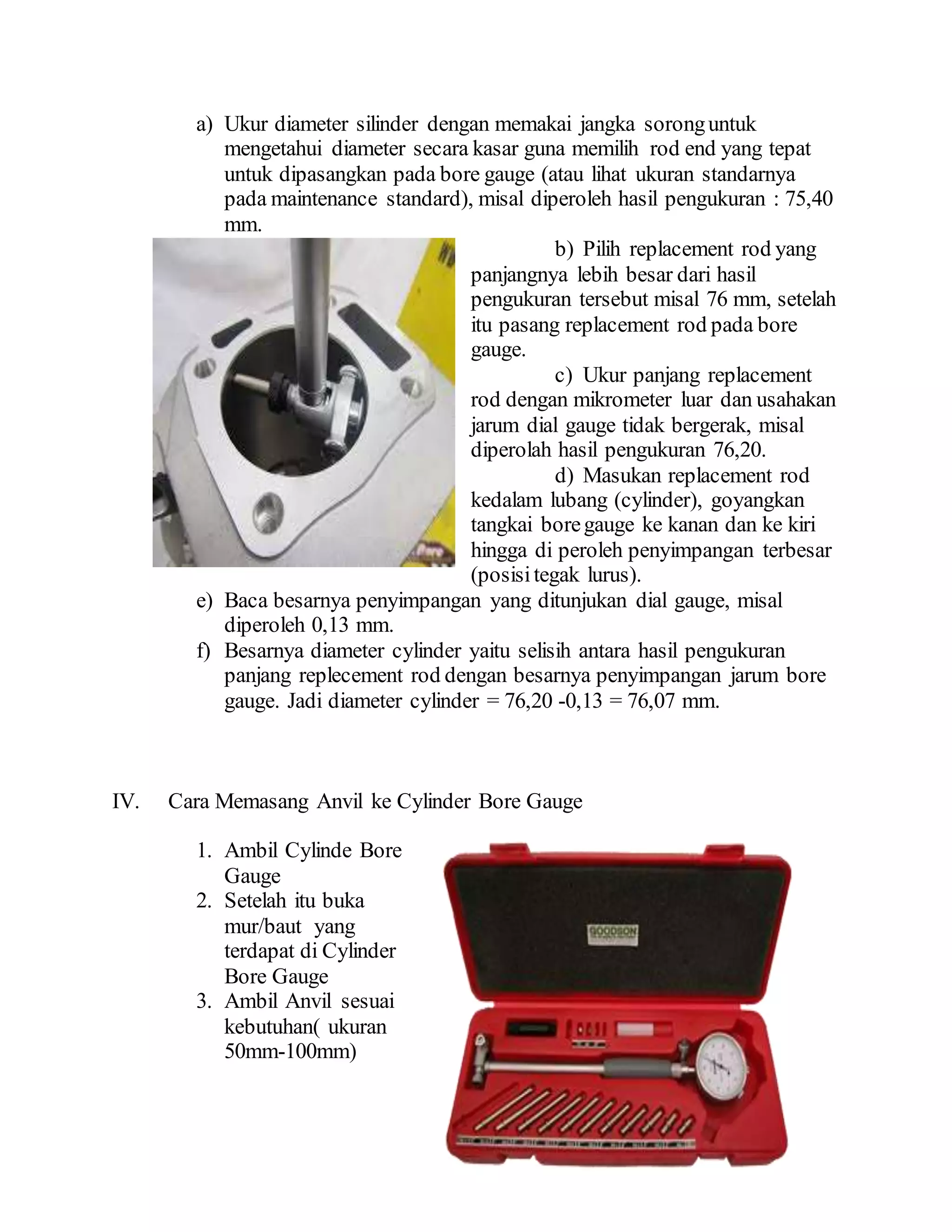 a) Ukur diameter silinder dengan memakai jangka sorong untuk mengetahui diameter secara kasar guna memilih rod end yang tepat untuk dipasangkan pada bore gauge (atau lihat ukuran standarnya pada maintenance standard), misal diperoleh hasil pengukuran : 75,40 mm.

b) Pilih replacement rod yang panjangnya lebih besar dari hasil pengukuran tersebut misal 76 mm, setelah itu pasang replacement rod pada bore gauge.

c) Ukur panjang replacement rod dengan mikrometer luar dan usahakan jarum dial gauge tidak bergerak, misal diperolah hasil pengukuran 76,20.

d) Masukan replacement rod kedalam lubang (cylinder), goyangkan tangkai bore gauge ke kanan dan ke kiri hingga di peroleh penyimpangan terbesar (posisi tegak lurus).

e) Baca besarnya penyimpangan yang ditunjukan dial gauge, misal diperoleh 0,13 mm.

f) Besarnya diameter cylinder yaitu selisih antara hasil pengukuran panjang replecement rod dengan besarnya penyimpangan jarum bore gauge. Jadi diameter cylinder = 76,20 -0,13 = 76,07 mm.

IV. Cara Memasang Anvil ke Cylinder Bore Gauge

1. Ambil Cylinde Bore Gauge
2. Setelah itu buka mur/baut yang terdapat di Cylinder Bore Gauge
3. Ambil Anvil sesuai kebutuhan( ukuran 50mm-100mm)

GOODSON