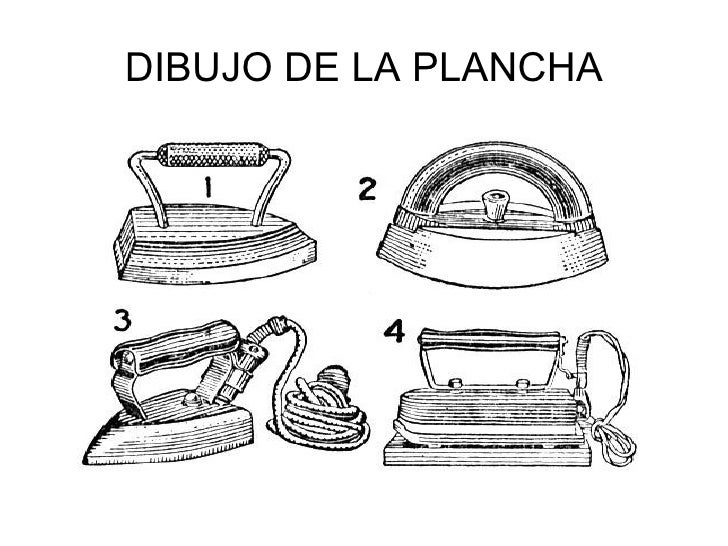 DIBUJO DE LA PLANCHA

1

2

3

4