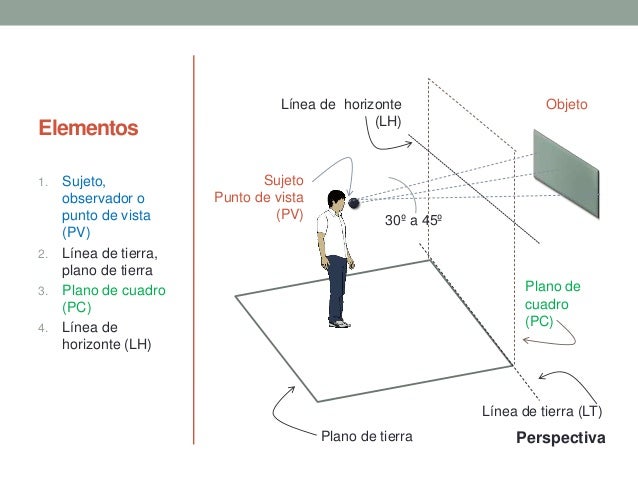 Elementos

1. Sujeto, observador o punto de vista (PV)
2. Línea de tierra, plano de tierra
3. Plano de cuadro (PC)
4. Línea de horizonte (LH)

Línea de horizonte (LH)

Objeto

Sujeto
Punto de vista
(PV)

30º a 45º

Plano de cuadro (PC)

Línea de tierra (LT)

Plano de tierra

Perspectiva