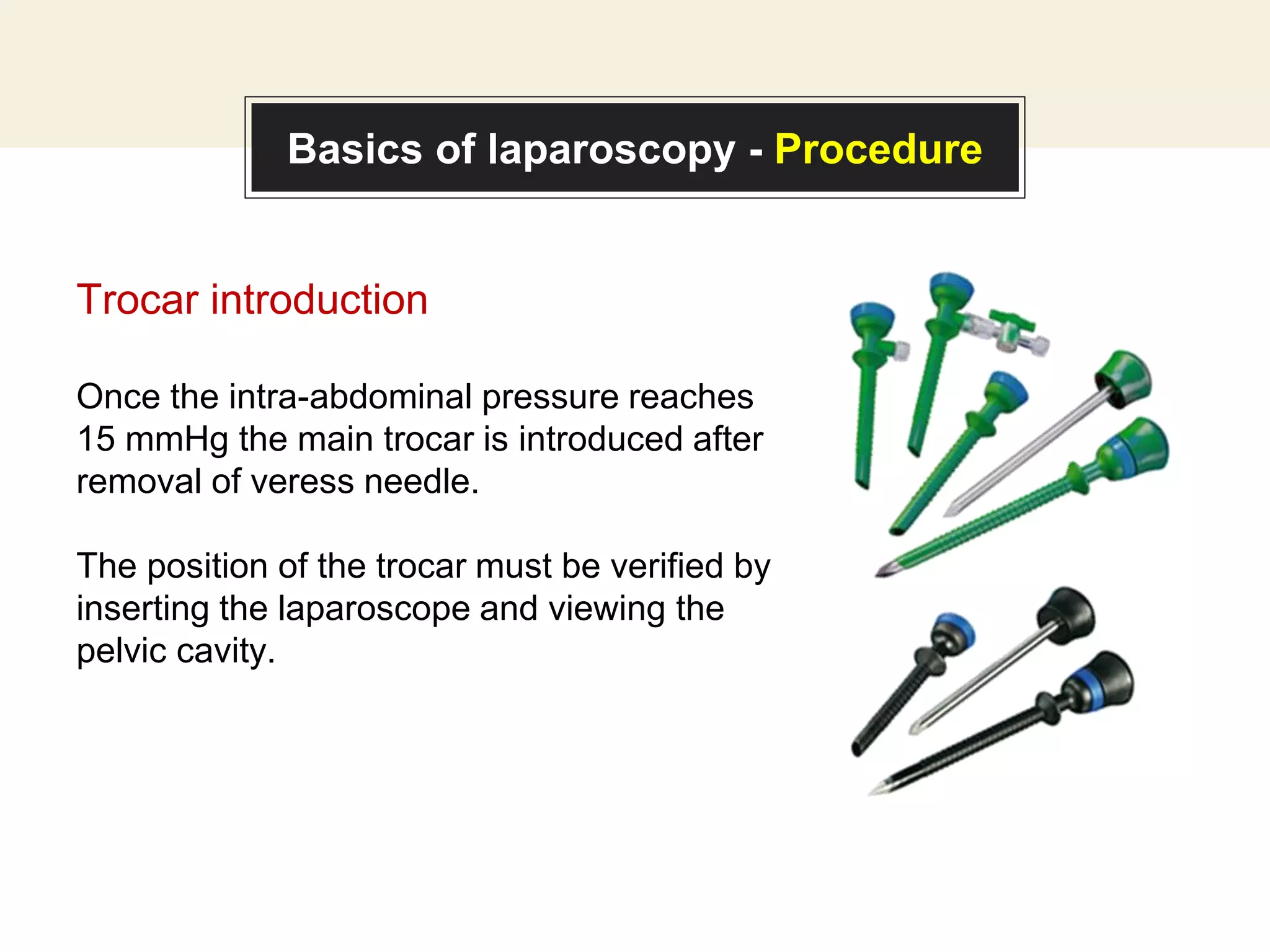 Basics of laparoscopy - Procedure

Trocar introduction

Once the intra-abdominal pressure reaches 15 mmHg the main trocar is introduced after removal of veress needle.

The position of the trocar must be verified by inserting the laparoscope and viewing the pelvic cavity.