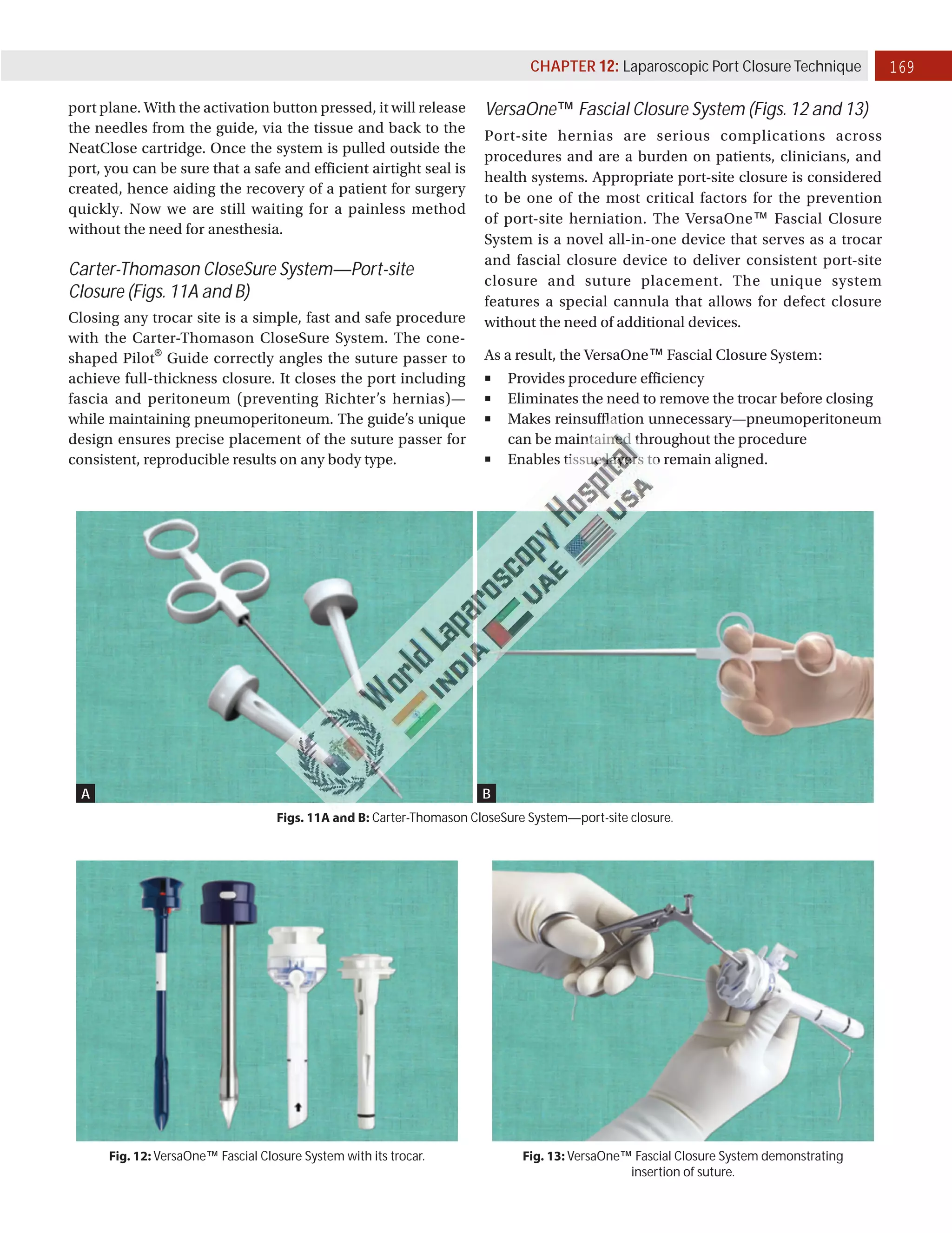 CHAPTER 12: Laparoscopic Port Closure Technique 169

port plane. With the activation button pressed, it will release the needles from the guide, via the tissue and back to the NeatClose cartridge. Once the system is pulled outside the port, you can be sure that a safe and efficient airtight seal is created, hence aiding the recovery of a patient for surgery quickly. Now we are still waiting for a painless method without the need for anesthesia.

Carter-Thomason CloseSure System—Port-site Closure (Figs. 11A and B)

Closing any trocar site is a simple, fast and safe procedure with the Carter-Thomason CloseSure System. The cone-shaped Pilot® Guide correctly angles the suture passer to achieve full-thickness closure. It closes the port including fascia and peritoneum (preventing Richter's hernias)—while maintaining pneumoperitoneum. The guide's unique design ensures precise placement of the suture passer for consistent, reproducible results on any body type.

VersaOne™ Fascial Closure System (Figs. 12 and 13)

Port-site hernias are serious complications across procedures and are a burden on patients, clinicians, and health systems. Appropriate port-site closure is considered to be one of the most critical factors for the prevention of port-site herniation. The VersaOne™ Fascial Closure System is a novel all-in-one device that serves as a trocar and fascial closure device to deliver consistent port-site closure and suture placement. The unique system features a special cannula that allows for defect closure without the need of additional devices.

As a result, the VersaOne™ Fascial Closure System:
▪ Provides procedure efficiency
▪ Eliminates the need to remove the trocar before closing
▪ Makes reinsufflation unnecessary—pneumoperitoneum can be maintained throughout the procedure
▪ Enables tissue layers to remain aligned.

World Laparoscopy Hospital
INDIA UAE USA

A
B

Figs. 11A and B: Carter-Thomason CloseSure System—port-site closure.

Fig. 12: VersaOne™ Fascial Closure System with its trocar.

Fig. 13: VersaOne™ Fascial Closure System demonstrating insertion of suture.