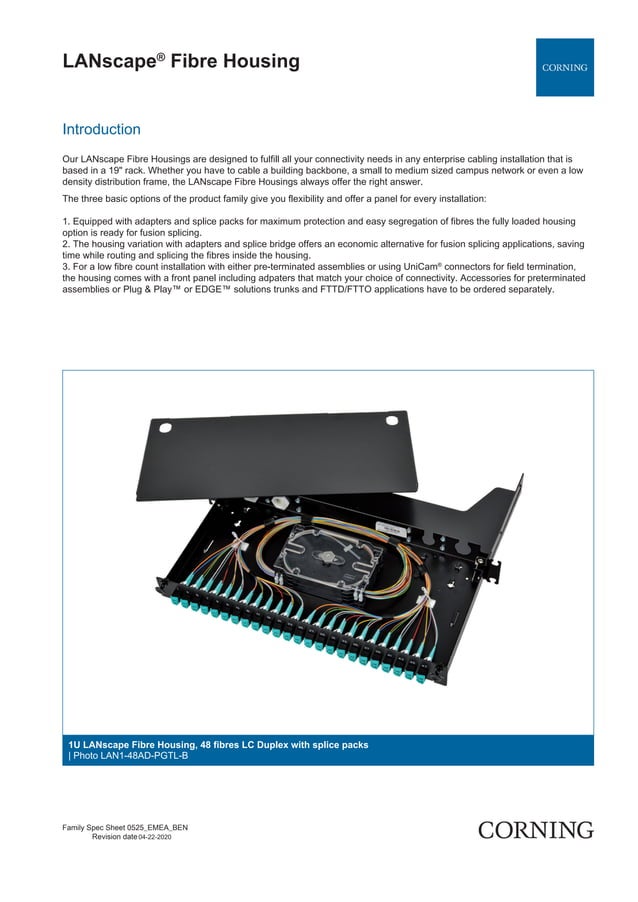 LANscape® Fibre Housing

CORNING

Introduction

Our LANscape Fibre Housings are designed to fulfill all your connectivity needs in any enterprise cabling installation that is based in a 19" rack. Whether you have to cable a building backbone, a small to medium sized campus network or even a low density distribution frame, the LANscape Fibre Housings always offer the right answer.

The three basic options of the product family give you flexibility and offer a panel for every installation:

1. Equipped with adapters and splice packs for maximum protection and easy segregation of fibres the fully loaded housing option is ready for fusion splicing.
2. The housing variation with adapters and splice bridge offers an economic alternative for fusion splicing applications, saving time while routing and splicing the fibres inside the housing.
3. For a low fibre count installation with either pre-terminated assemblies or using UniCam® connectors for field termination, the housing comes with a front panel including adpaters that match your choice of connectivity. Accessories for preterminated assemblies or Plug & Play™ or EDGE™ solutions trunks and FTTD/FTTO applications have to be ordered separately.

1U LANscape Fibre Housing, 48 fibres LC Duplex with splice packs
| Photo LAN1-48AD-PGTL-B

Family Spec Sheet 0525_EMEA_BEN
Revision date 04-22-2020

CORNING